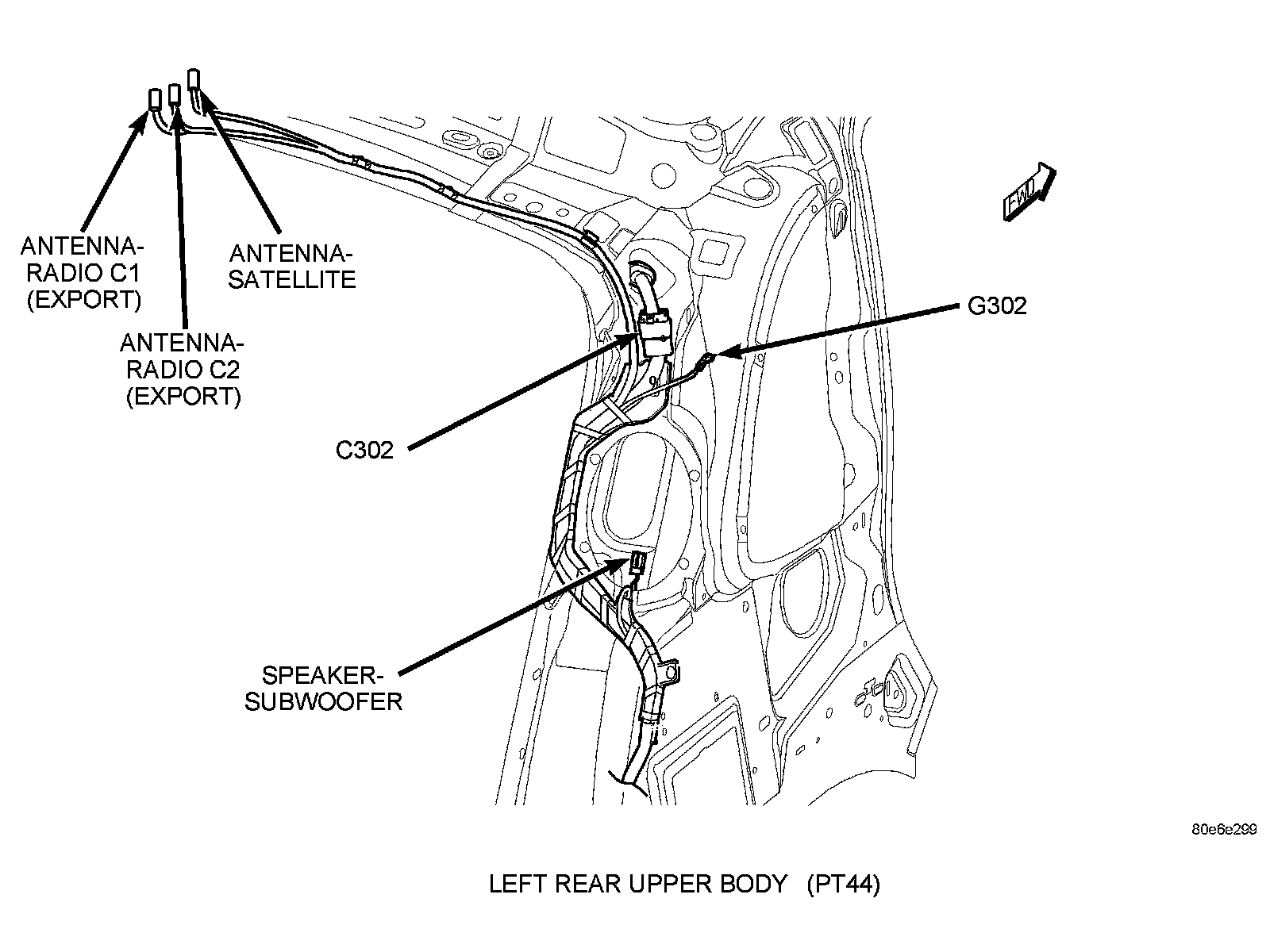 ANTENNA-RADIO C1 (EXPORT)

ANTENNA-RADIO C2 (EXPORT)

ANTENNA-SATELLITE

FWD

G302

C302

SPEAKER-SUBWOOFER

80e6e299

LEFT REAR UPPER BODY (PT44)