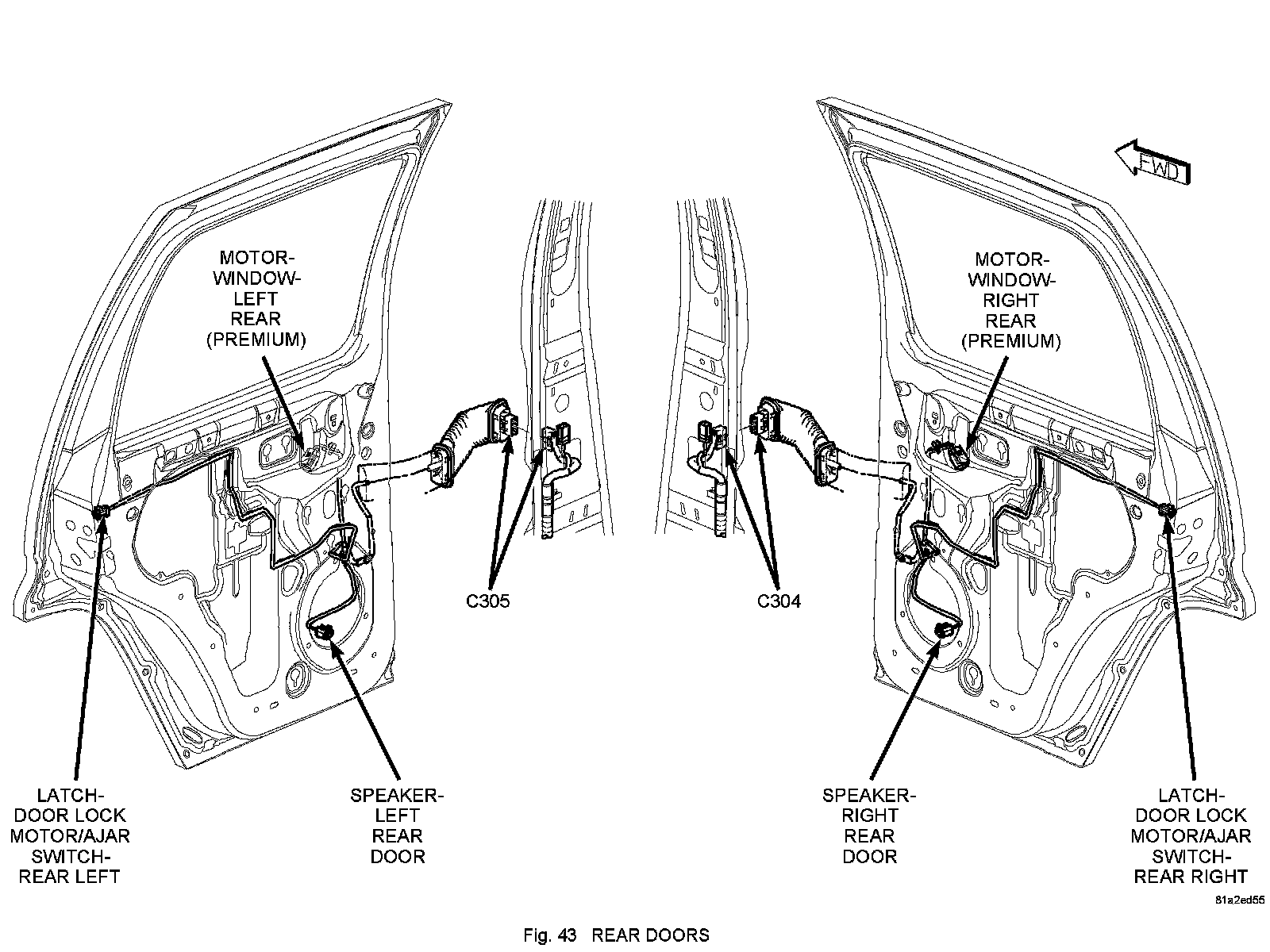 FWD

MOTOR-WINDOW-LEFT REAR (PREMIUM)

MOTOR-WINDOW-RIGHT REAR (PREMIUM)

C305

C304

LATCH-DOOR LOCK MOTOR/AJAR SWITCH-REAR LEFT

SPEAKER-LEFT REAR DOOR

SPEAKER-RIGHT REAR DOOR

LATCH-DOOR LOCK MOTOR/AJAR SWITCH-REAR RIGHT

81a2ed55

Fig. 43 REAR DOORS