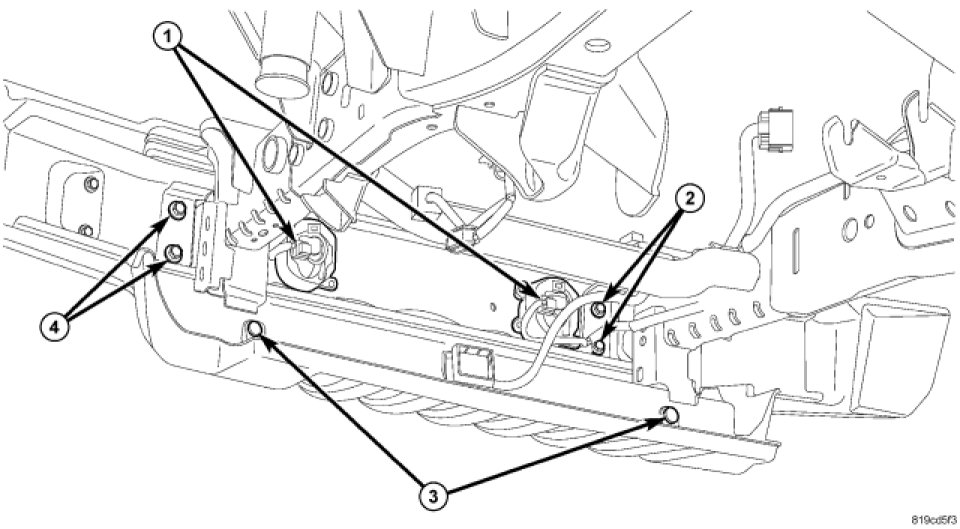 1
2
4
3
819cd5f3