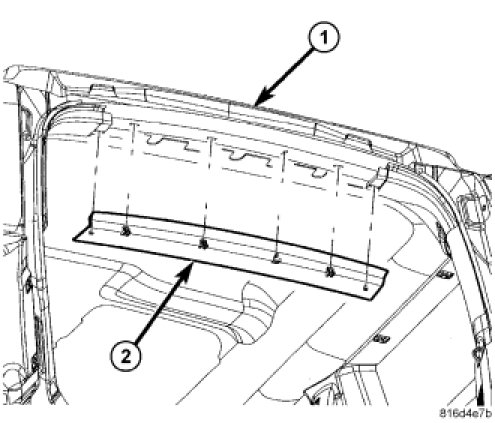 1
2
816d4e7b