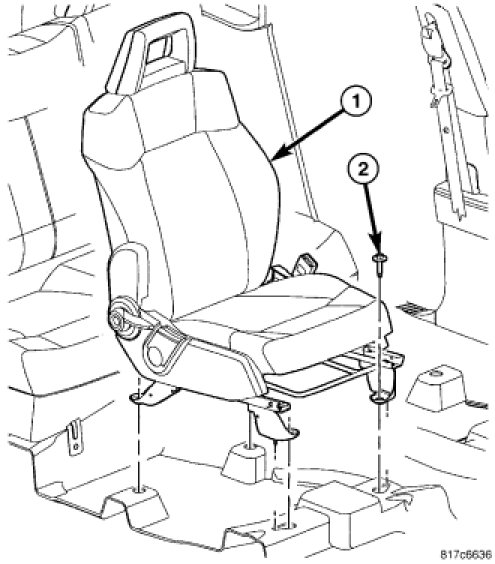 1

2

817c6636