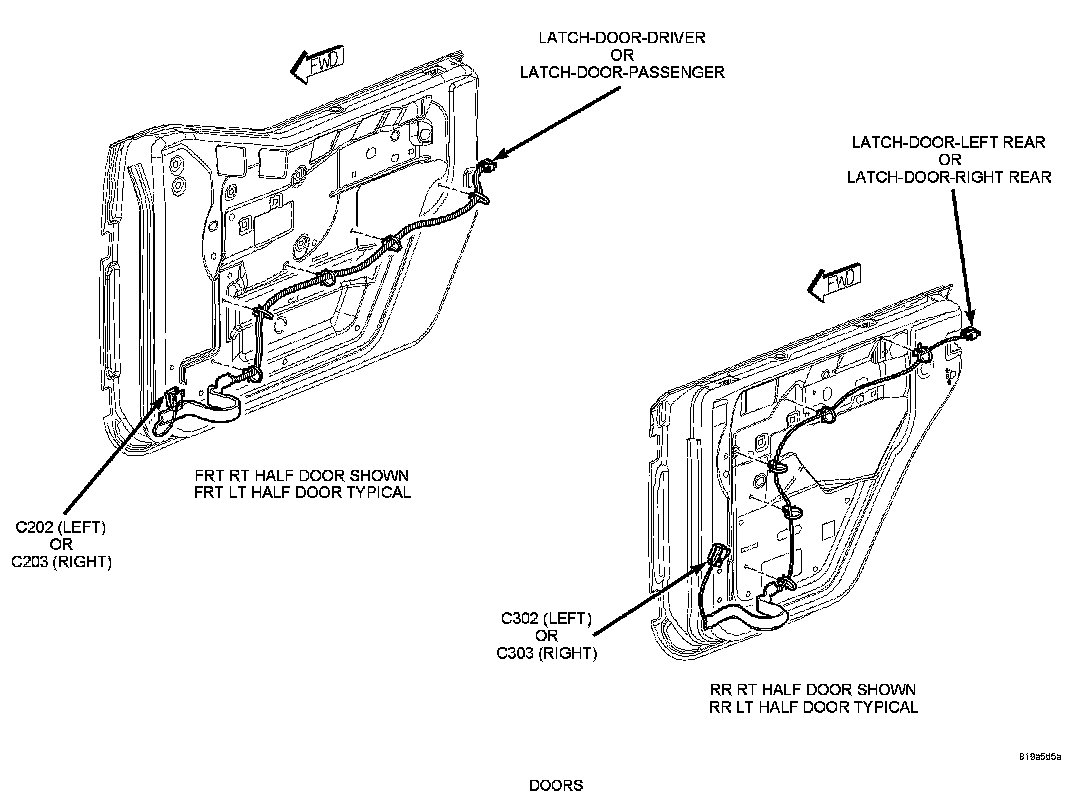 FWD

LATCH-DOOR-DRIVER
OR
LATCH-DOOR-PASSENGER

LATCH-DOOR-LEFT REAR
OR
LATCH-DOOR-RIGHT REAR

FWD

FRT RT HALF DOOR SHOWN
FRT LT HALF DOOR TYPICAL

C202 (LEFT)
OR
C203 (RIGHT)

C302 (LEFT)
OR
C303 (RIGHT)

RR RT HALF DOOR SHOWN
RR LT HALF DOOR TYPICAL

819a5d5a

DOORS