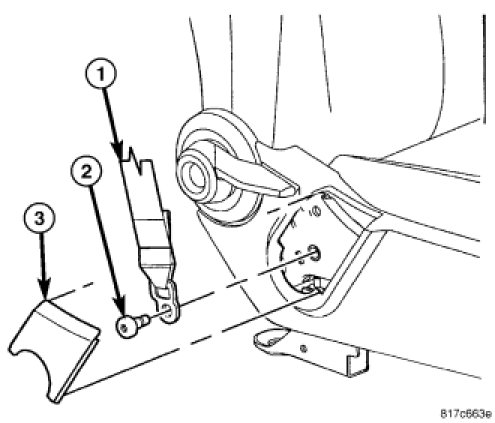 1
2
3
817c663e