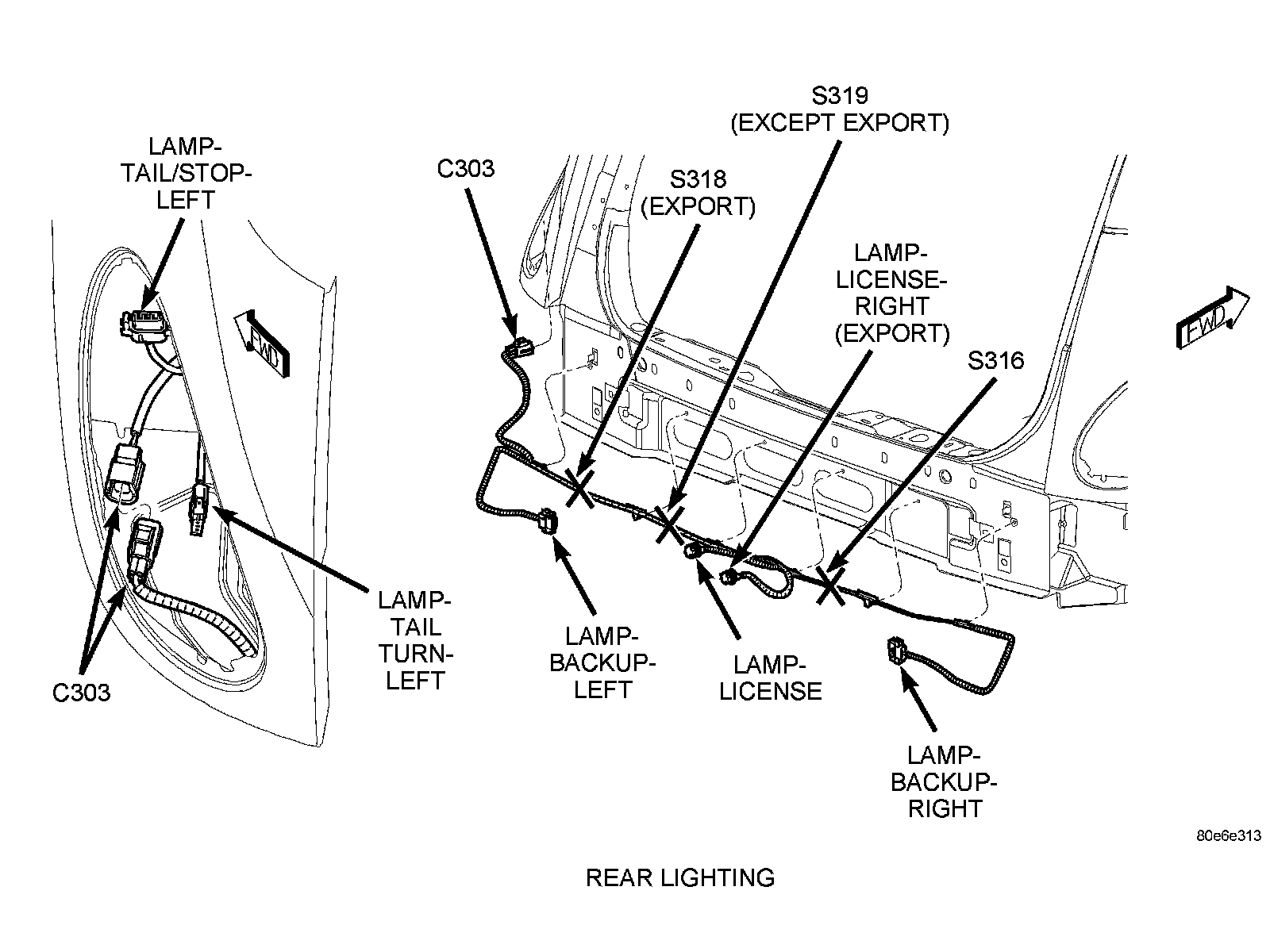 LAMP-TAIL/STOP-LEFT

FWD

C303

LAMP-TAIL TURN-LEFT

C303

S318 (EXPORT)

S319 (EXCEPT EXPORT)

LAMP-LICENSE-RIGHT (EXPORT)

S316

FWD

LAMP-BACKUP-LEFT

LAMP-LICENSE

LAMP-BACKUP-RIGHT

80e6e313

REAR LIGHTING