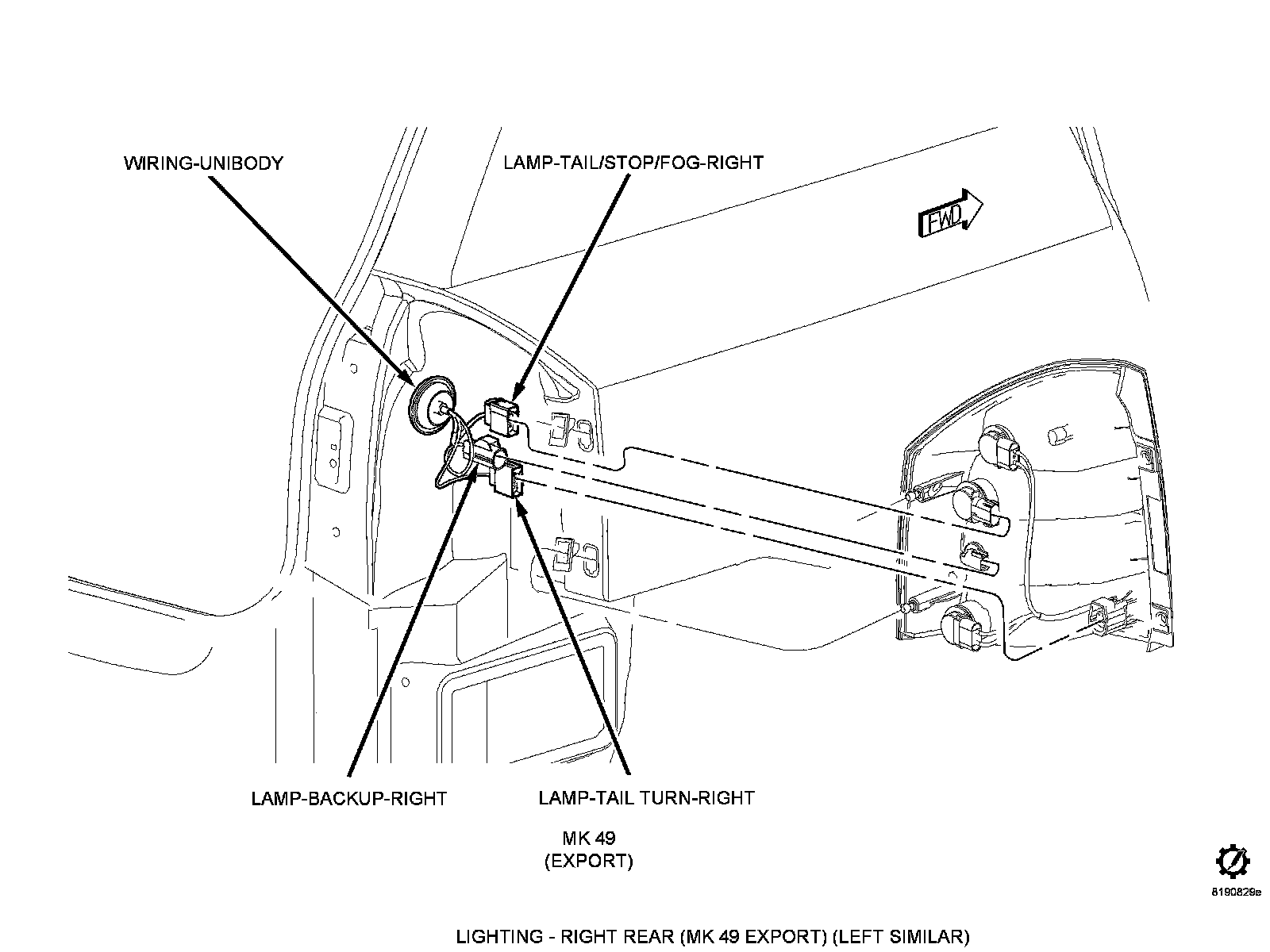 WIRING-UNIBODY

LAMP-TAIL/STOP/FOG-RIGHT

FWD

LAMP-BACKUP-RIGHT

LAMP-TAIL TURN-RIGHT

MK 49
(EXPORT)

8190829e

LIGHTING - RIGHT REAR (MK 49 EXPORT) (LEFT SIMILAR)