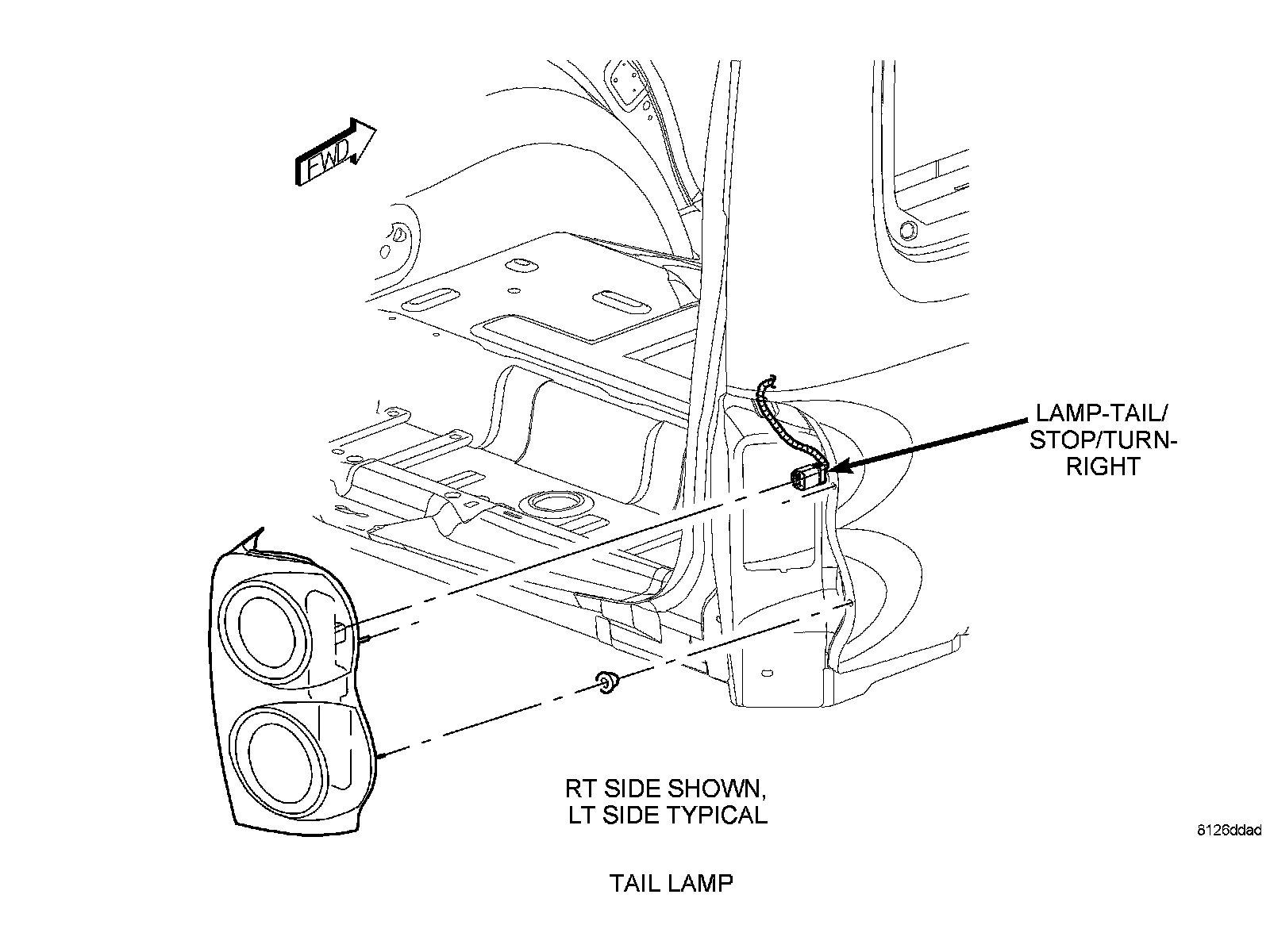 FWD

LAMP-TAIL/
STOP/TURN-
RIGHT

RT SIDE SHOWN,
LT SIDE TYPICAL

8126ddad

TAIL LAMP