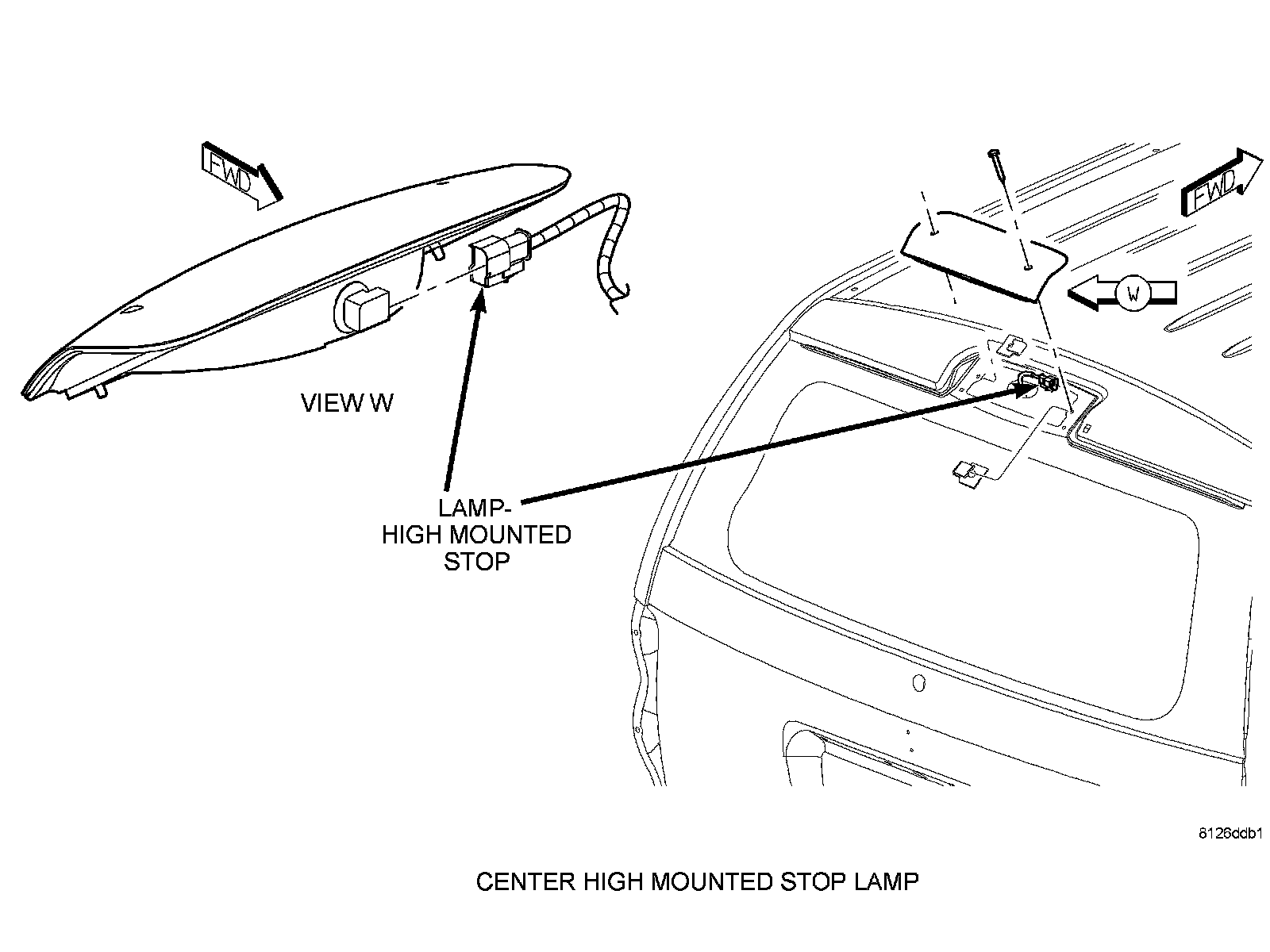 FWD

FWD

W

VIEW W

LAMP-
HIGH MOUNTED
STOP

8126ddb1

CENTER HIGH MOUNTED STOP LAMP