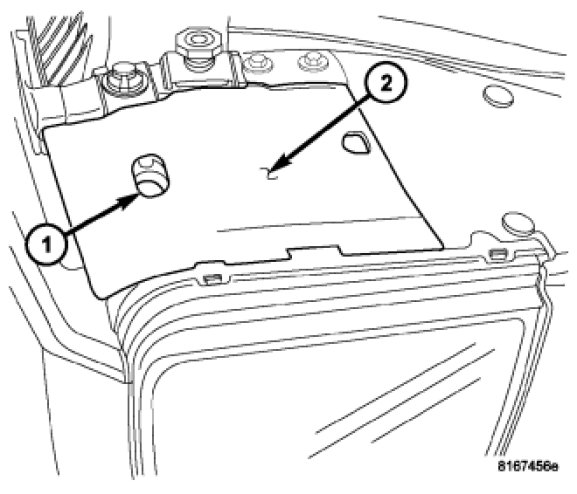 2
1
8167456e