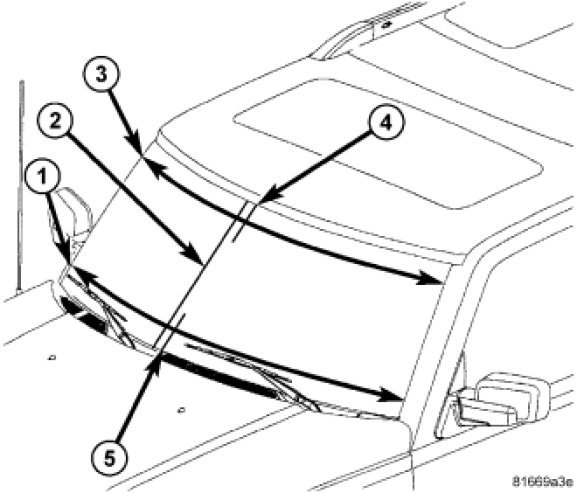 3
2
4
1
5
81669a3e