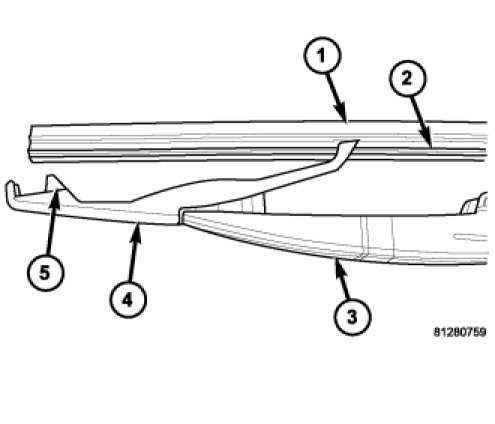 1
2
5
4
3
81280759