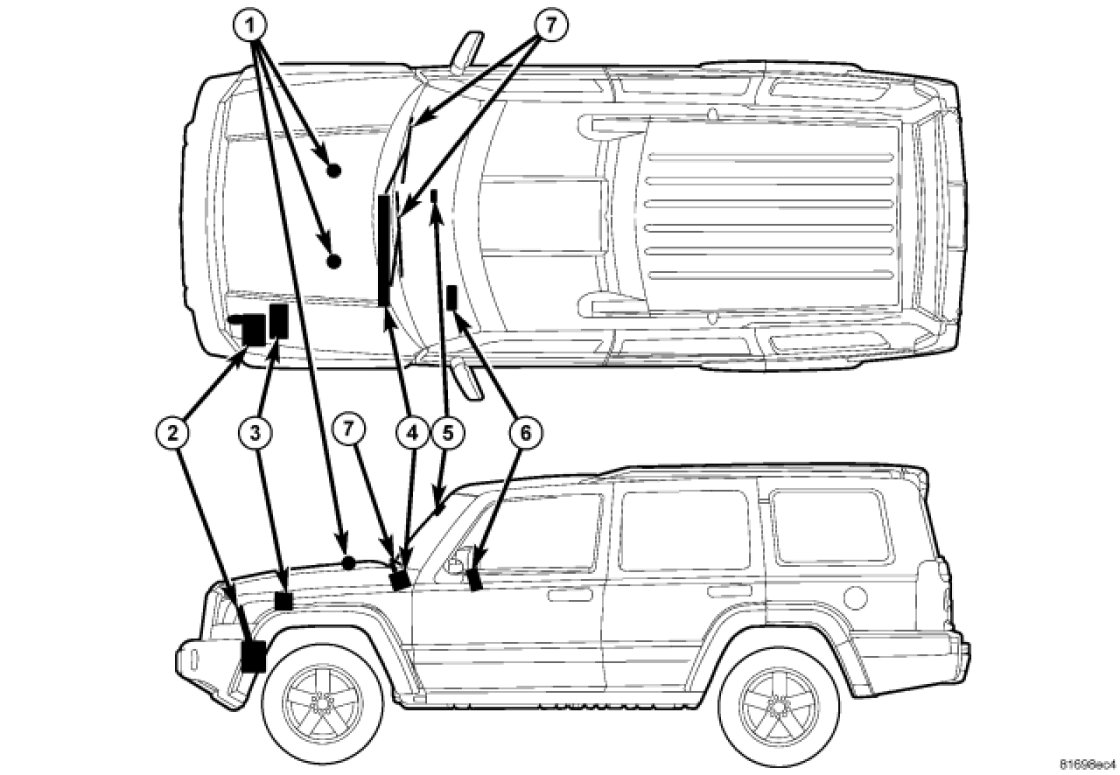 1
7
2
3
7
4
5
6
81698ec4