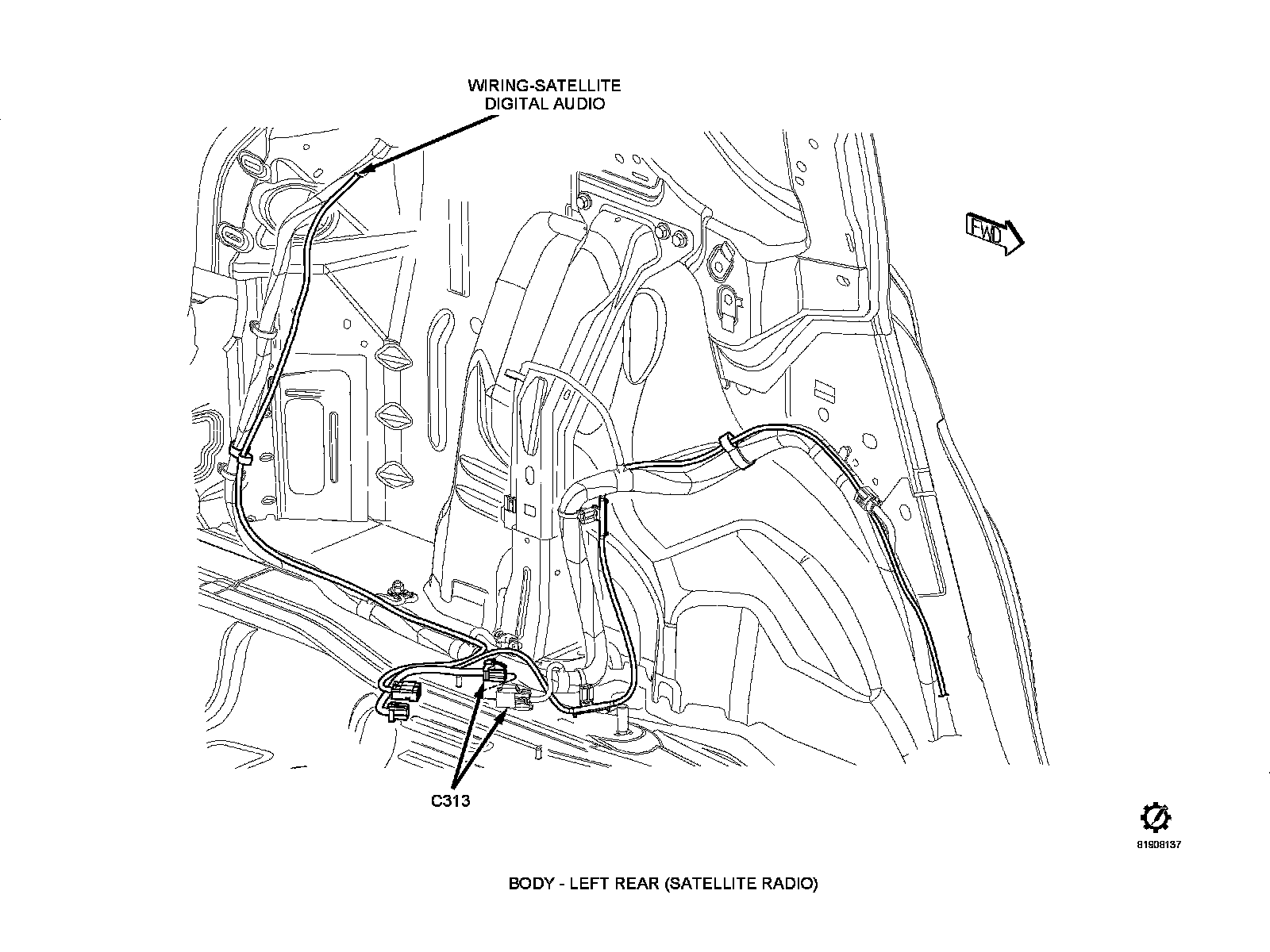 WIRING-SATELLITE
DIGITAL AUDIO

FWD

C313

81908137

BODY - LEFT REAR (SATELLITE RADIO)