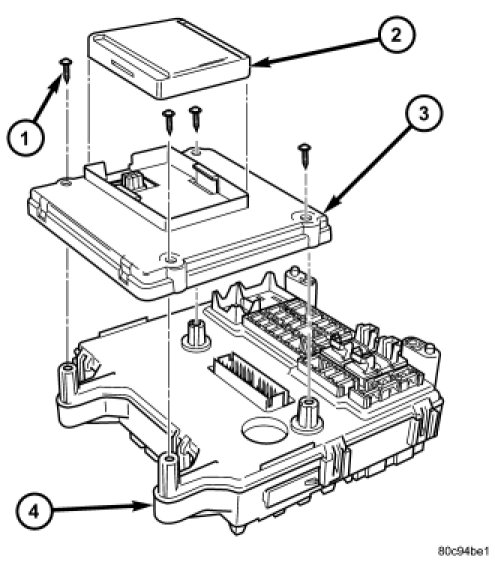 2
1
3
4
80c94be1