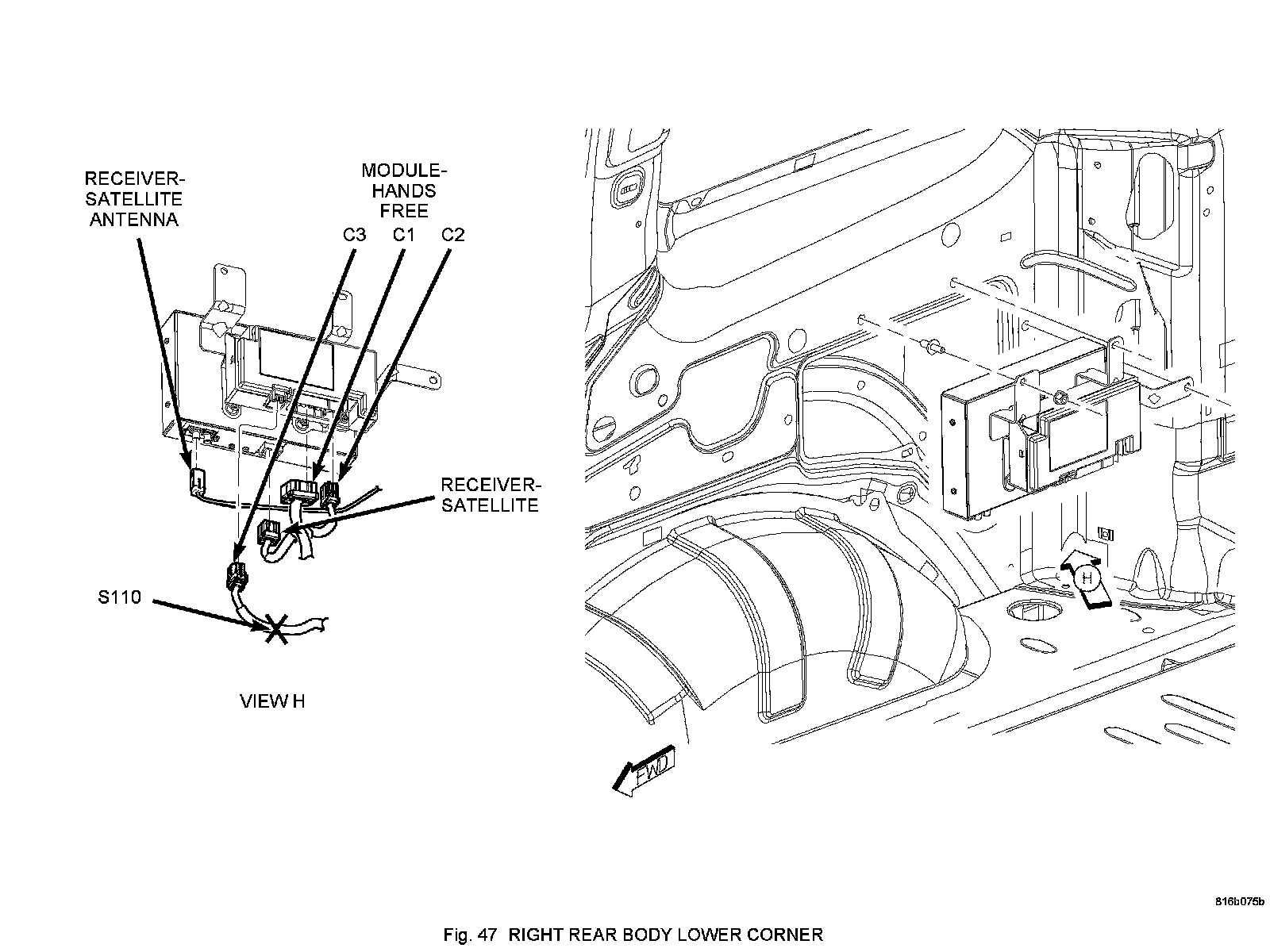 RECEIVER-SATELLITE ANTENNA

MODULE-HANDS FREE

C3 C1 C2

RECEIVER-SATELLITE

S110

VIEW H

H

FWD

816b075b

Fig. 47 RIGHT REAR BODY LOWER CORNER