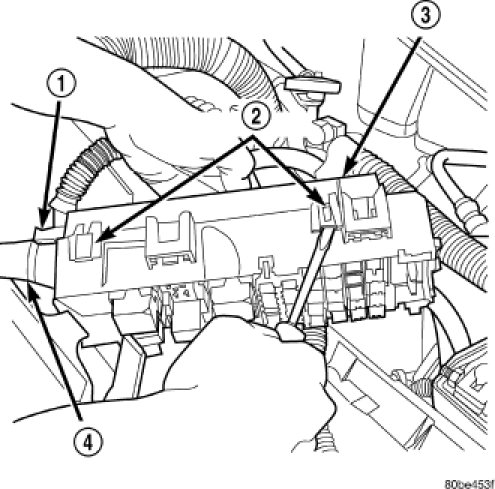 3
1
2
4
80be453f