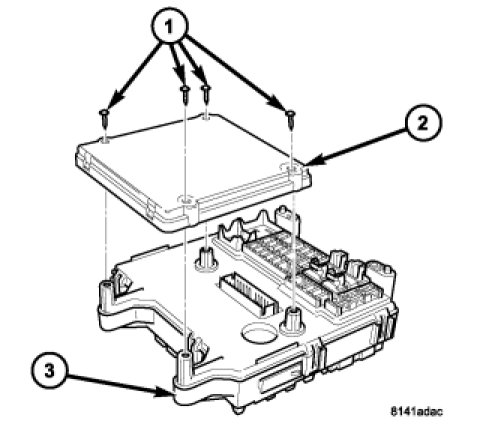 1
2
3
8141adac