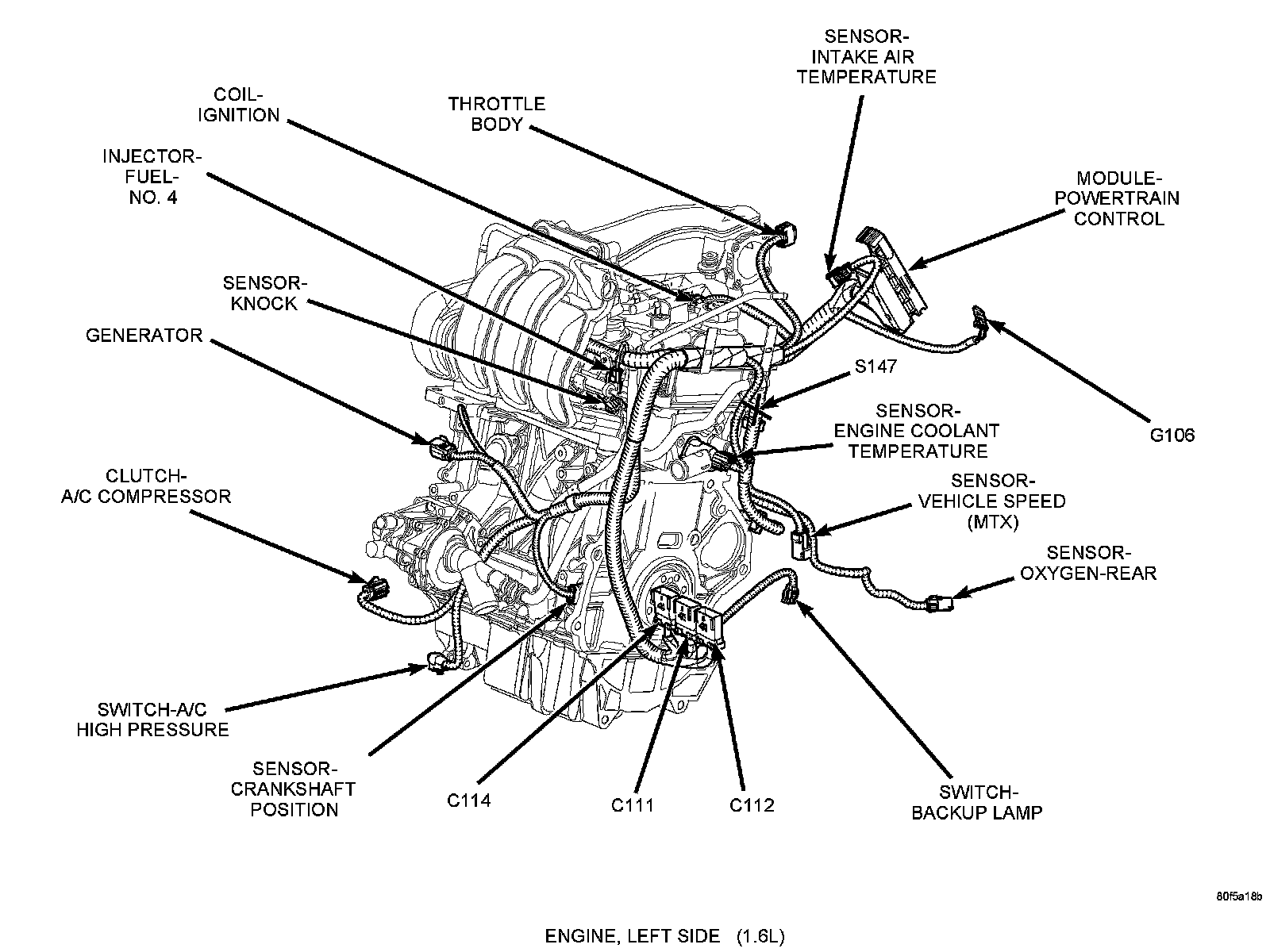 SENSOR-
INTAKE AIR
TEMPERATURE

COIL-
IGNITION

THROTTLE
BODY

INJECTOR-
FUEL-
NO. 4

MODULE-
POWERTRAIN
CONTROL

SENSOR-
KNOCK

GENERATOR

S147

SENSOR-
ENGINE COOLANT
TEMPERATURE

G106

CLUTCH-
A/C COMPRESSOR

SENSOR-
VEHICLE SPEED
(MTX)

SENSOR-
OXYGEN-REAR

SWITCH-A/C
HIGH PRESSURE

SENSOR-
CRANKSHAFT
POSITION

C114

C111

C112

SWITCH-
BACKUP LAMP

80f5a18b

ENGINE, LEFT SIDE (1.6L)