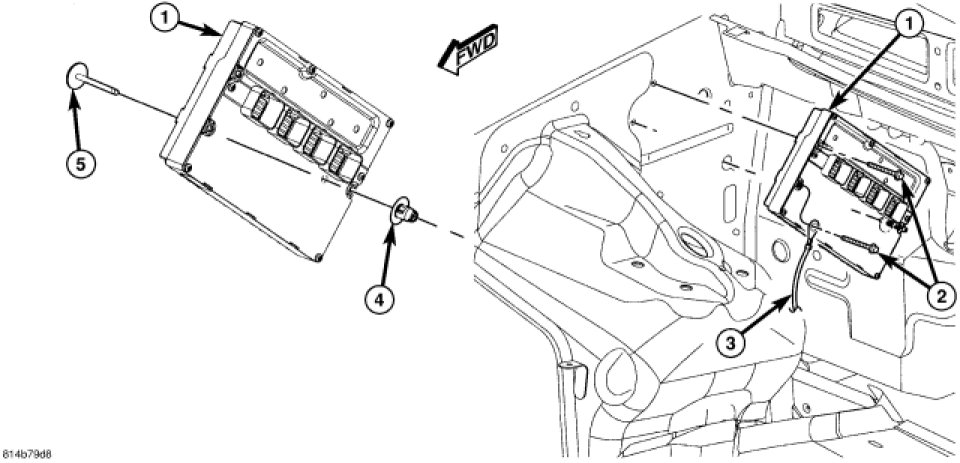 1
FWD
1
5
4
2
3
814b79d8