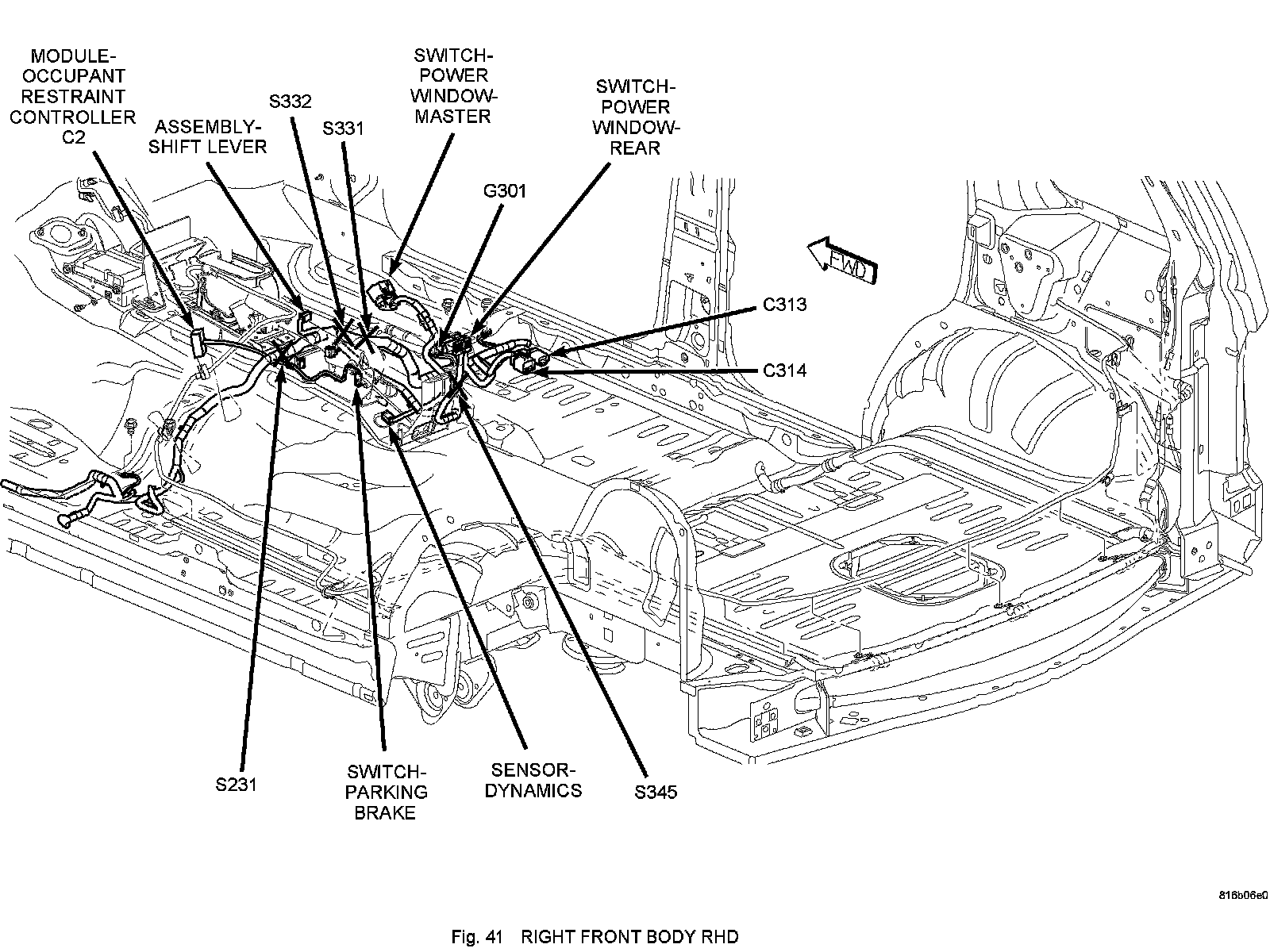 MODULE-OCCUPANT RESTRAINT CONTROLLER C2

ASSEMBLY-SHIFT LEVER

S332

S331

SWITCH-POWER WINDOW-MASTER

SWITCH-POWER WINDOW-REAR

G301

FWD

C313

C314

S231

SWITCH-PARKING BRAKE

SENSOR-DYNAMICS

S345

818b06e0

Fig. 41 RIGHT FRONT BODY RHD