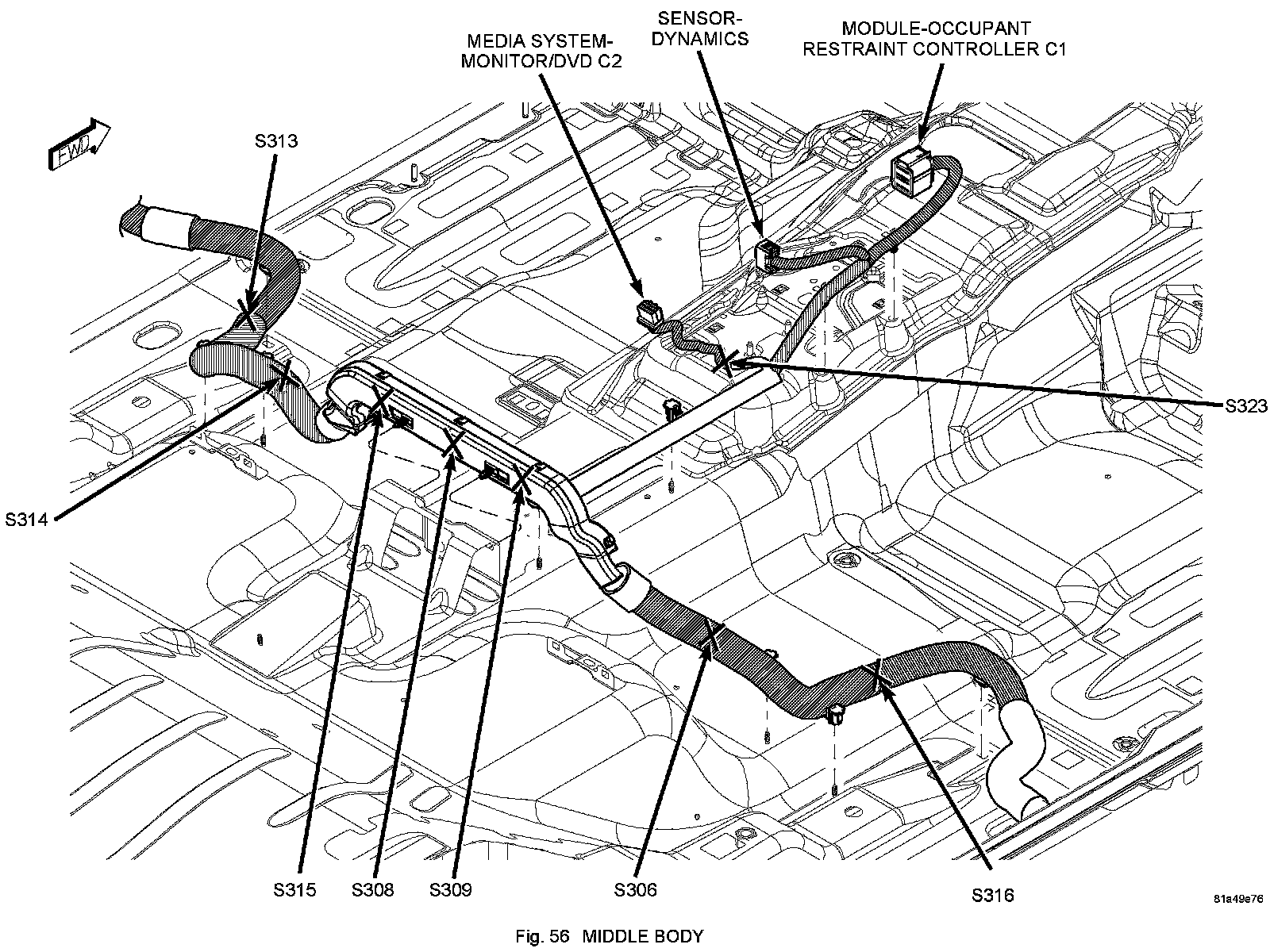 MEDIA SYSTEM-MONITOR/DVD C2

SENSOR-DYNAMICS

MODULE-OCCUPANT RESTRAINT CONTROLLER C1

FWD

S313

S323

S314

S315

S308

S309

S306

S316

81a49e76

Fig. 56 MIDDLE BODY