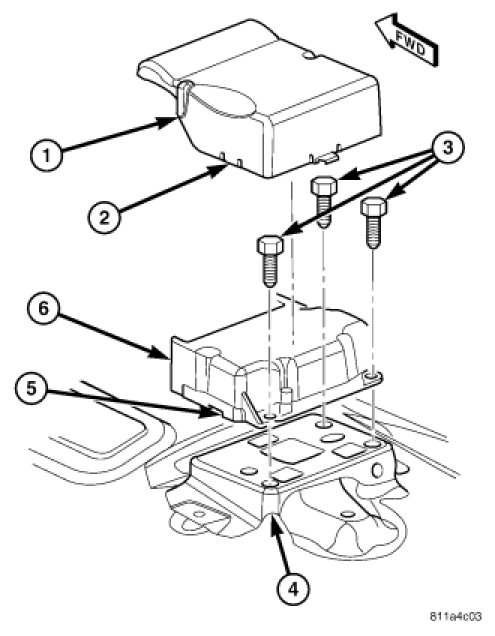 FWD

1

2

3

6

5

4

811a4c03