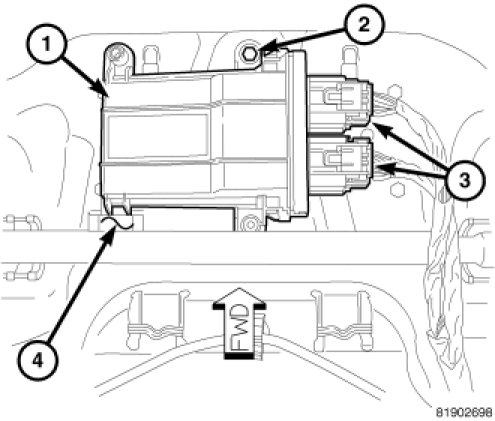 1
2
3
4
FWD
81902698