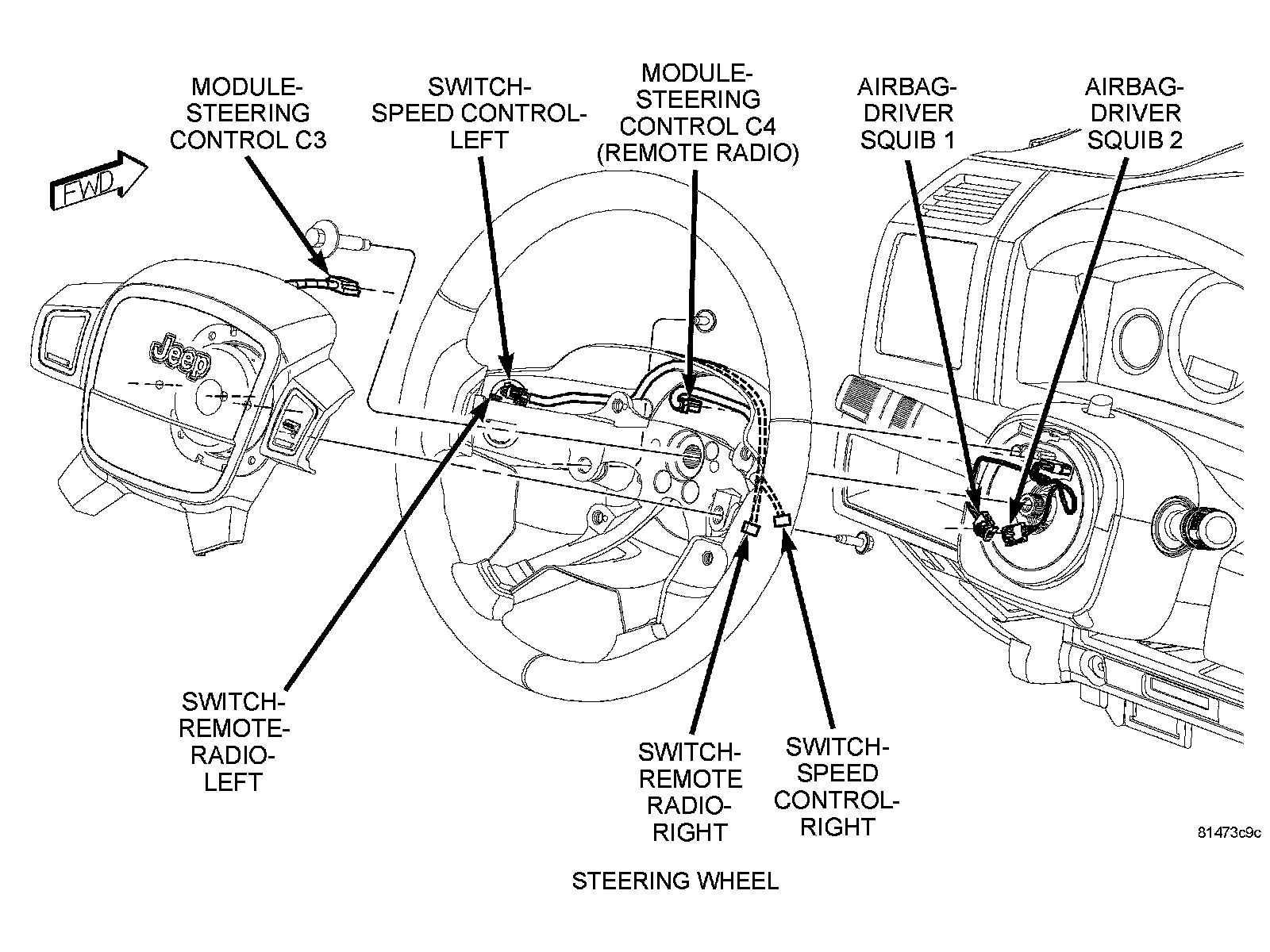 MODULE-STEERING CONTROL C3

SWITCH-SPEED CONTROL-LEFT

MODULE-STEERING CONTROL C4 (REMOTE RADIO)

AIRBAG-DRIVER SQUIB 1

AIRBAG-DRIVER SQUIB 2

FWD

Jeep

SWITCH-REMOTE-RADIO-LEFT

SWITCH-REMOTE RADIO-RIGHT

SWITCH-SPEED CONTROL-RIGHT

81473c9c

STEERING WHEEL