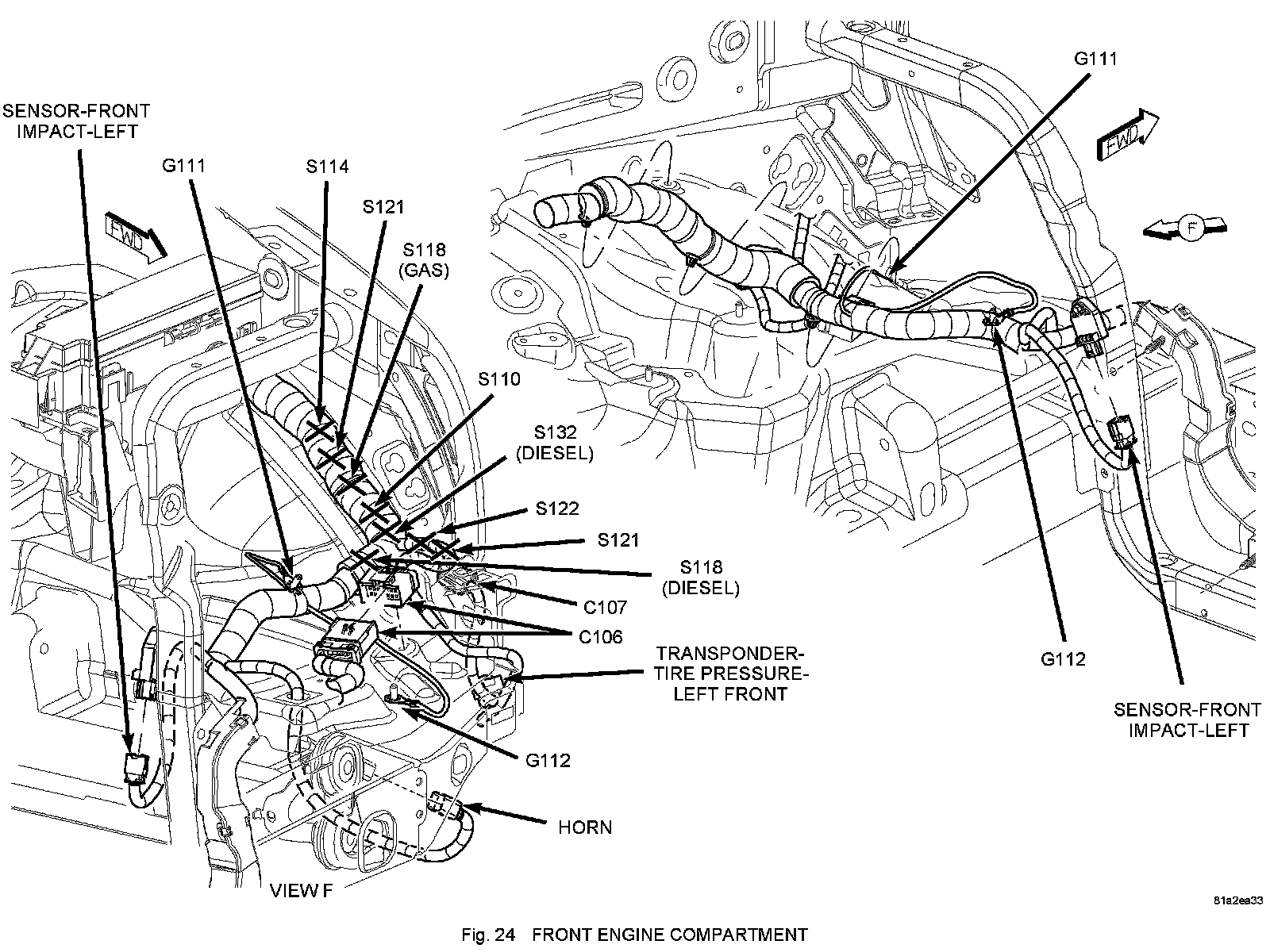 SENSOR-FRONT IMPACT-LEFT

G111

S114

S121

S118 (GAS)

FWD

S110

S132 (DIESEL)

S122

S121

S118 (DIESEL)

C107

C106

TRANSPONDER-TIRE PRESSURE-LEFT FRONT

G112

HORN

VIEW F

G111

FWD

F

G112

SENSOR-FRONT IMPACT-LEFT

81a2ea33

Fig. 24 FRONT ENGINE COMPARTMENT