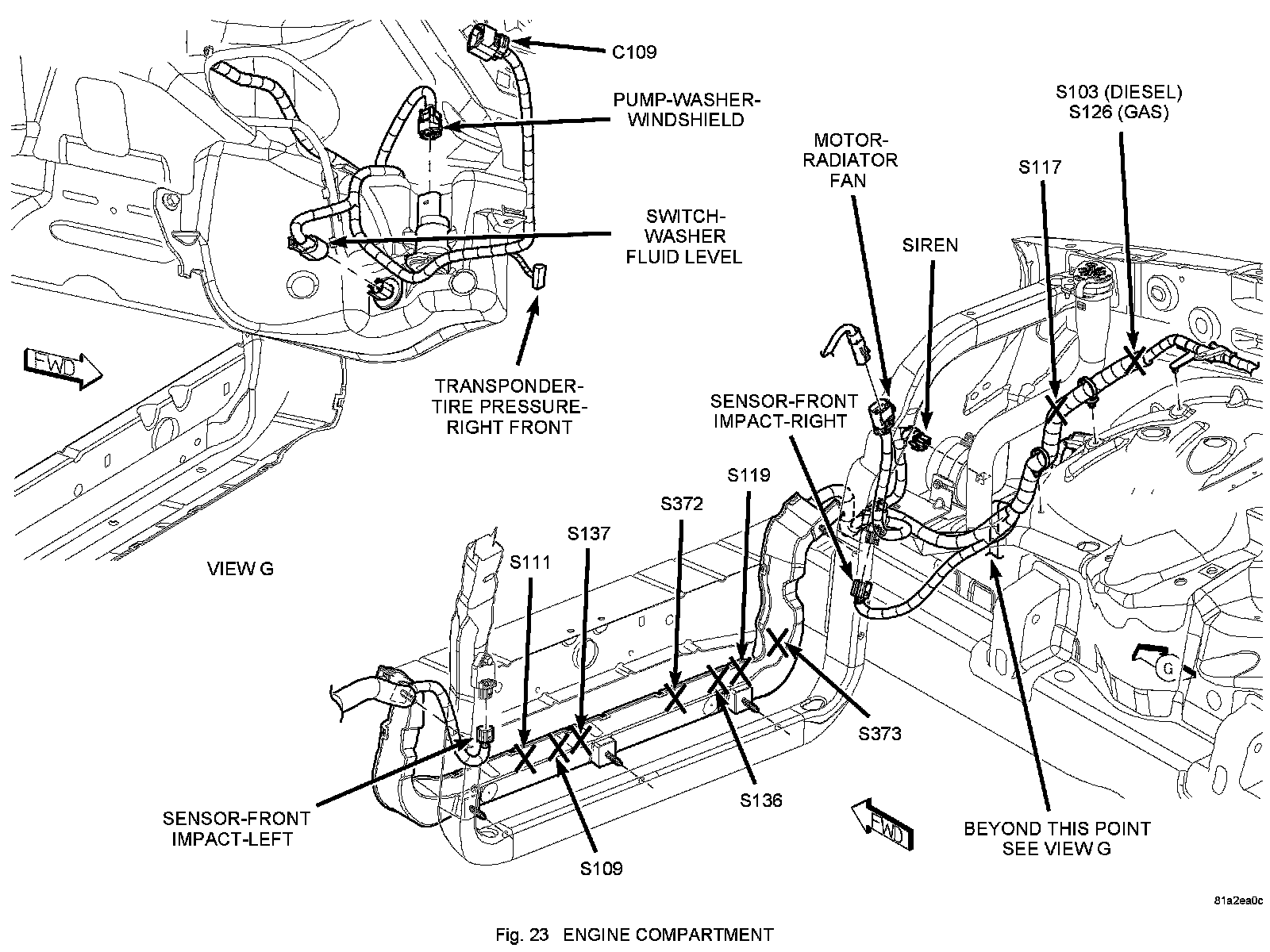 C109

PUMP-WASHER-WINDSHIELD

SWITCH-WASHER FLUID LEVEL

FWD

TRANSPONDER-TIRE PRESSURE-RIGHT FRONT

VIEW G

S103 (DIESEL)
S126 (GAS)

MOTOR-RADIATOR FAN

S117

SIREN

SENSOR-FRONT IMPACT-RIGHT

S119

S372

S137

S111

G

S373

S136

SENSOR-FRONT IMPACT-LEFT

S109

FWD

BEYOND THIS POINT SEE VIEW G

81a2ea0c

Fig. 23 ENGINE COMPARTMENT