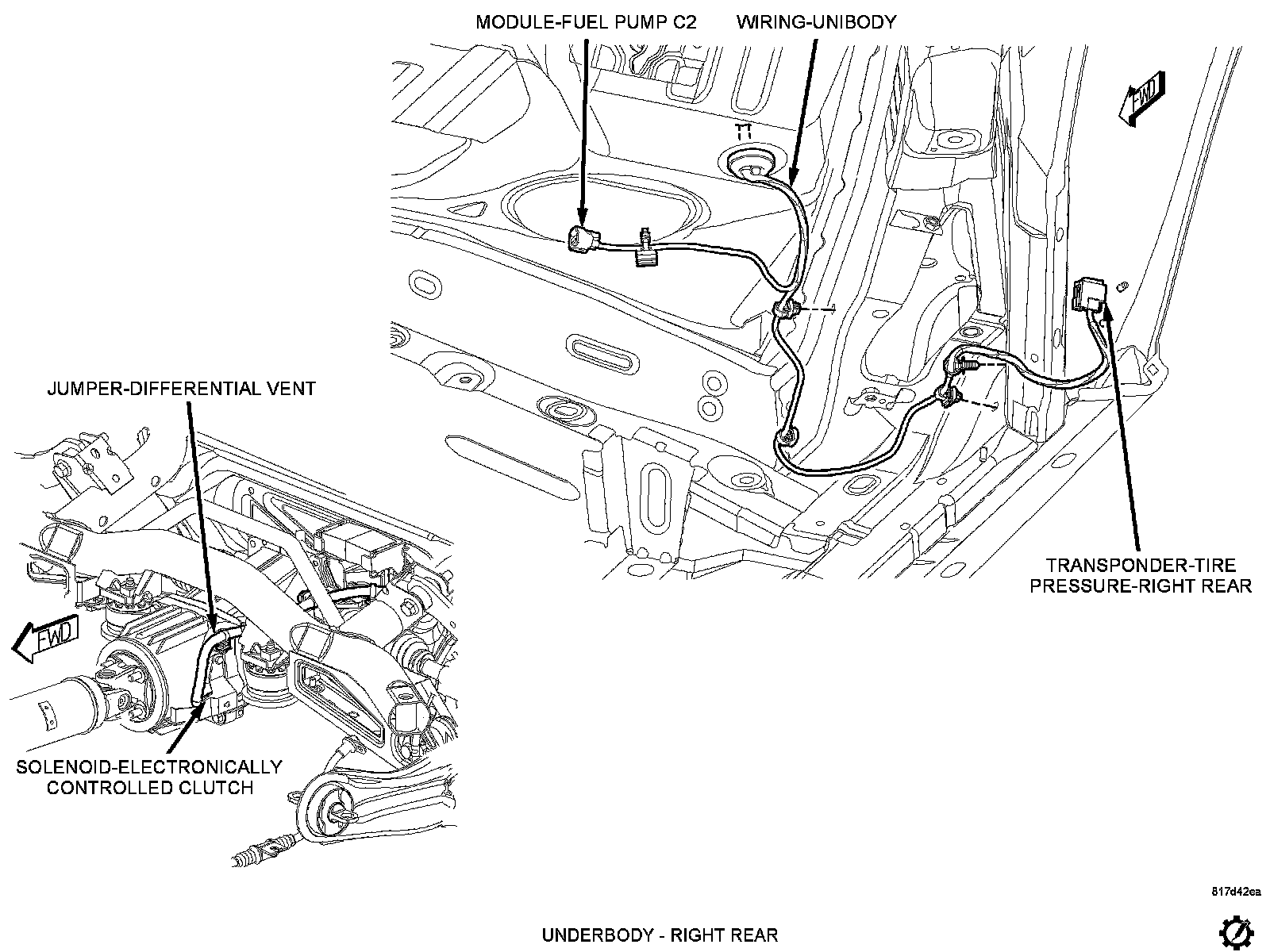 MODULE-FUEL PUMP C2

WIRING-UNIBODY

FWD

JUMPER-DIFFERENTIAL VENT

TRANSPONDER-TIRE PRESSURE-RIGHT REAR

FWD

SOLENOID-ELECTRONICALLY CONTROLLED CLUTCH

817d42ea

UNDERBODY - RIGHT REAR