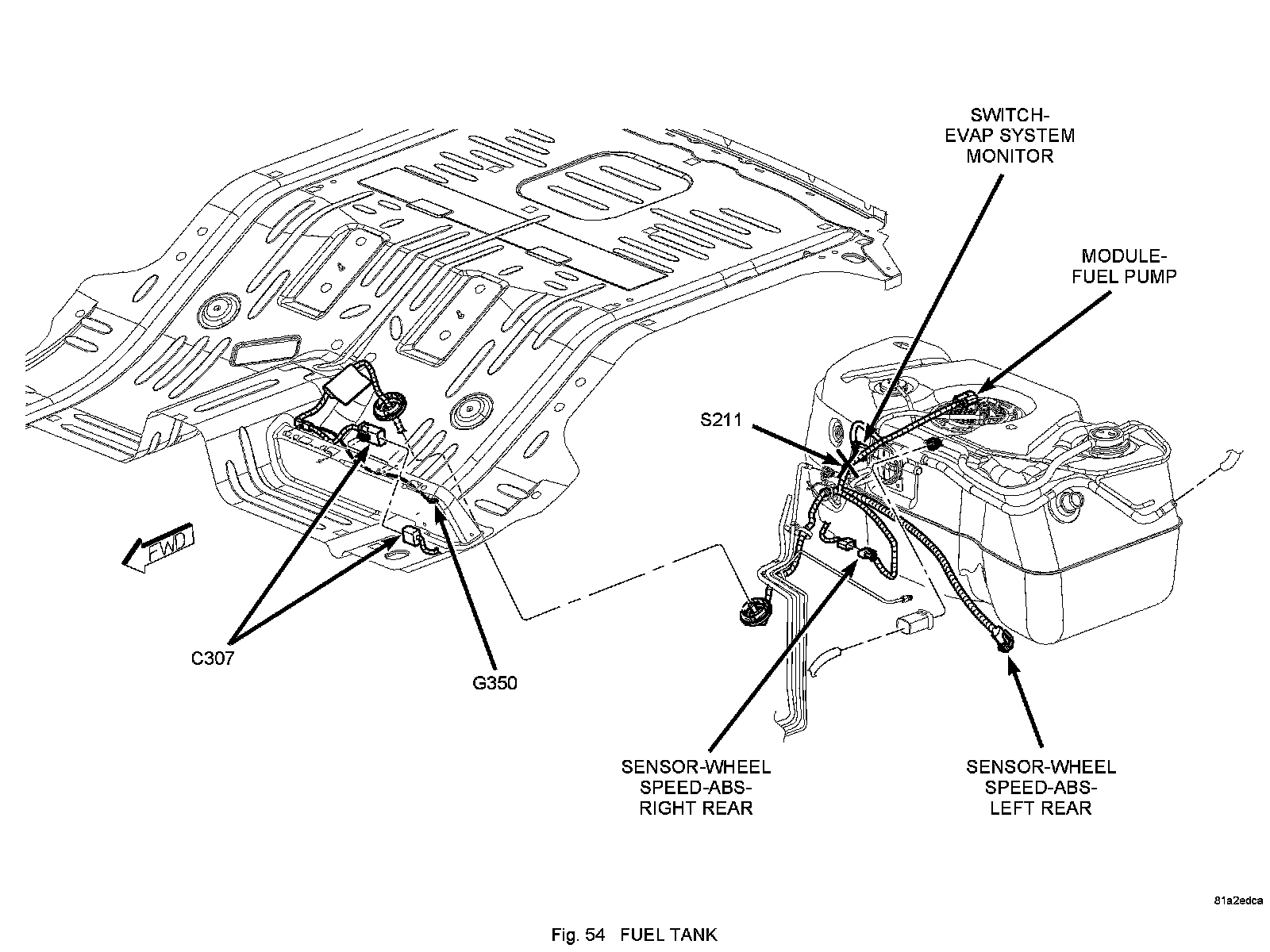 SWITCH-
EVAP SYSTEM
MONITOR

MODULE-
FUEL PUMP

S211

FWD

C307

G350

SENSOR-WHEEL
SPEED-ABS-
RIGHT REAR

SENSOR-WHEEL
SPEED-ABS-
LEFT REAR

81a2edca

Fig. 54 FUEL TANK