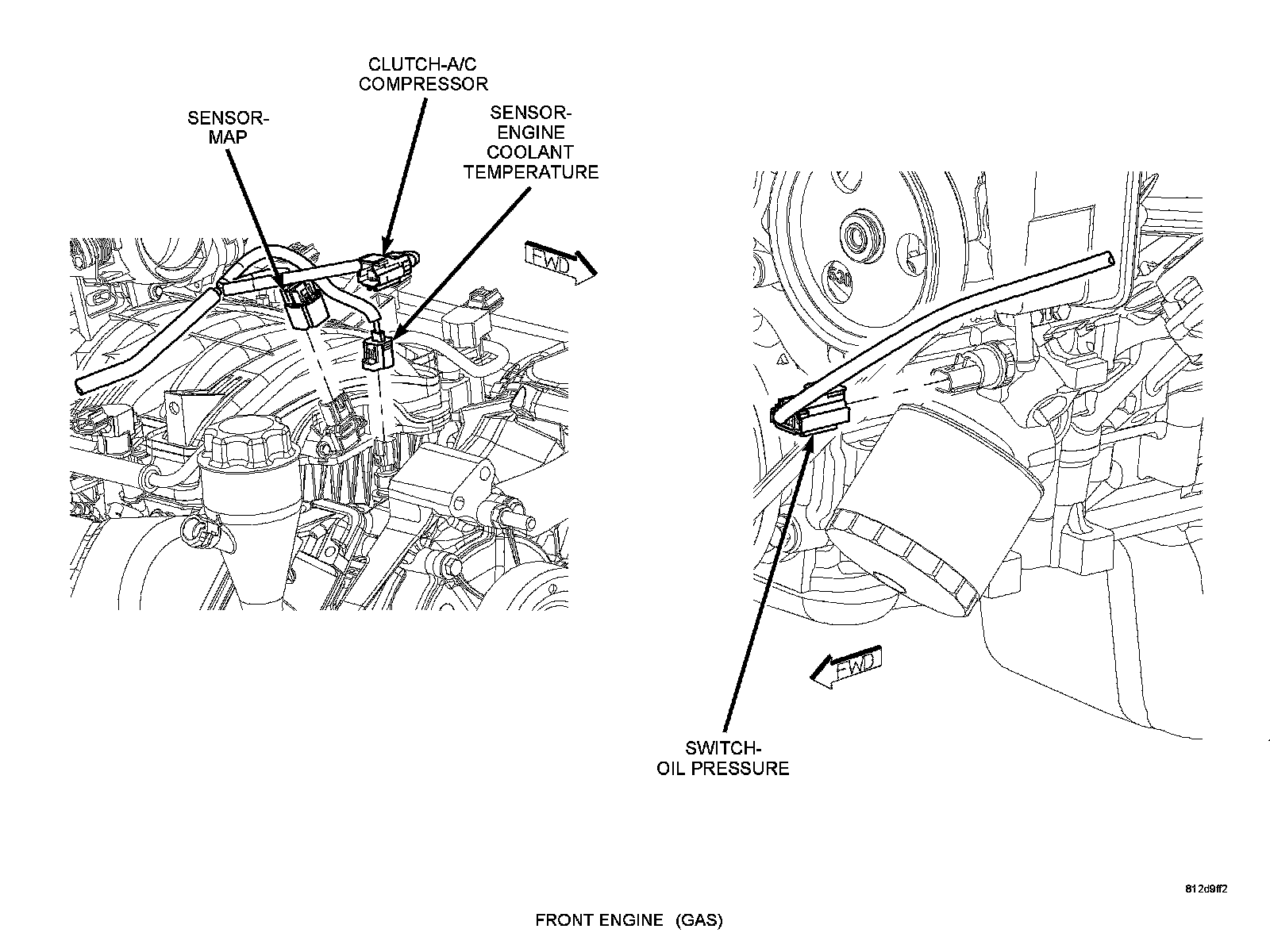 CLUTCH-A/C COMPRESSOR

SENSOR-MAP

SENSOR-ENGINE COOLANT TEMPERATURE

FWD

FWD

SWITCH-OIL PRESSURE

812d9ff2

FRONT ENGINE (GAS)