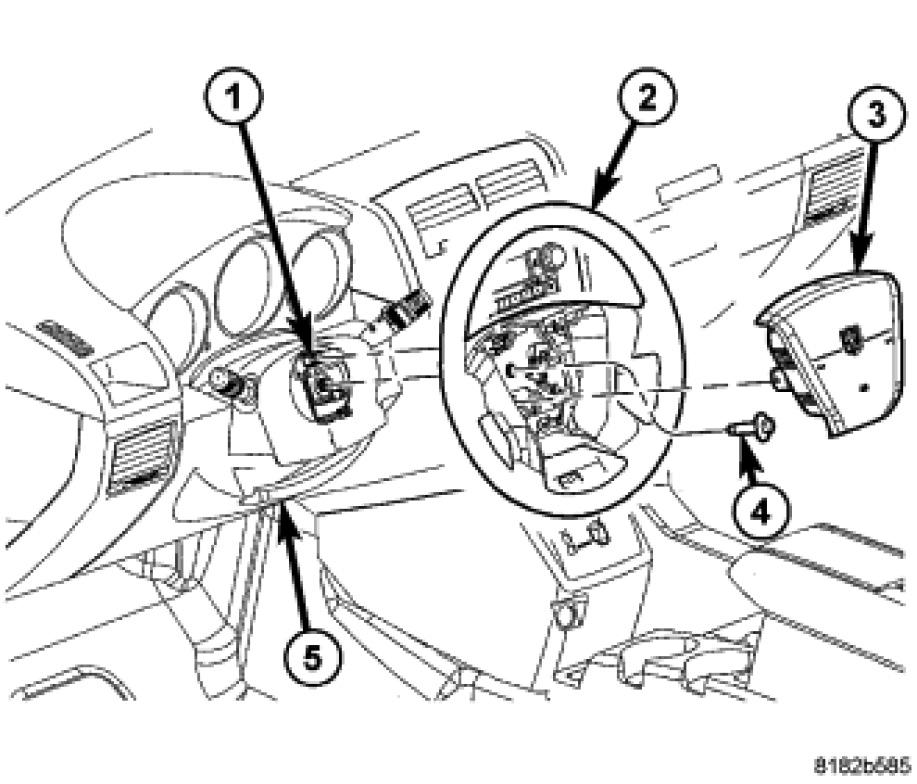 1
2
3
4
5
8182b585