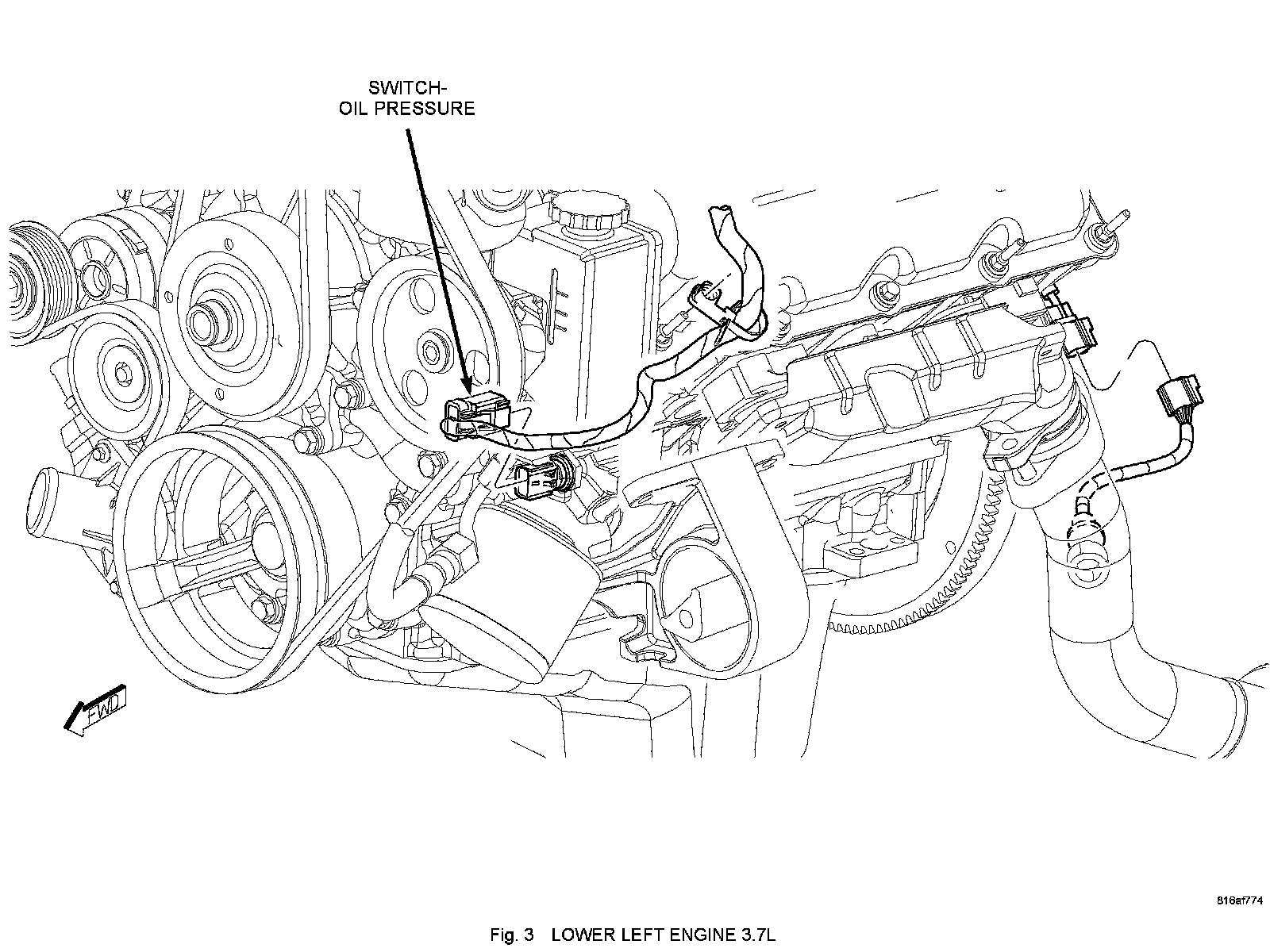 SWITCH-
OIL PRESSURE

FWD

816af774

Fig. 3 LOWER LEFT ENGINE 3.7L