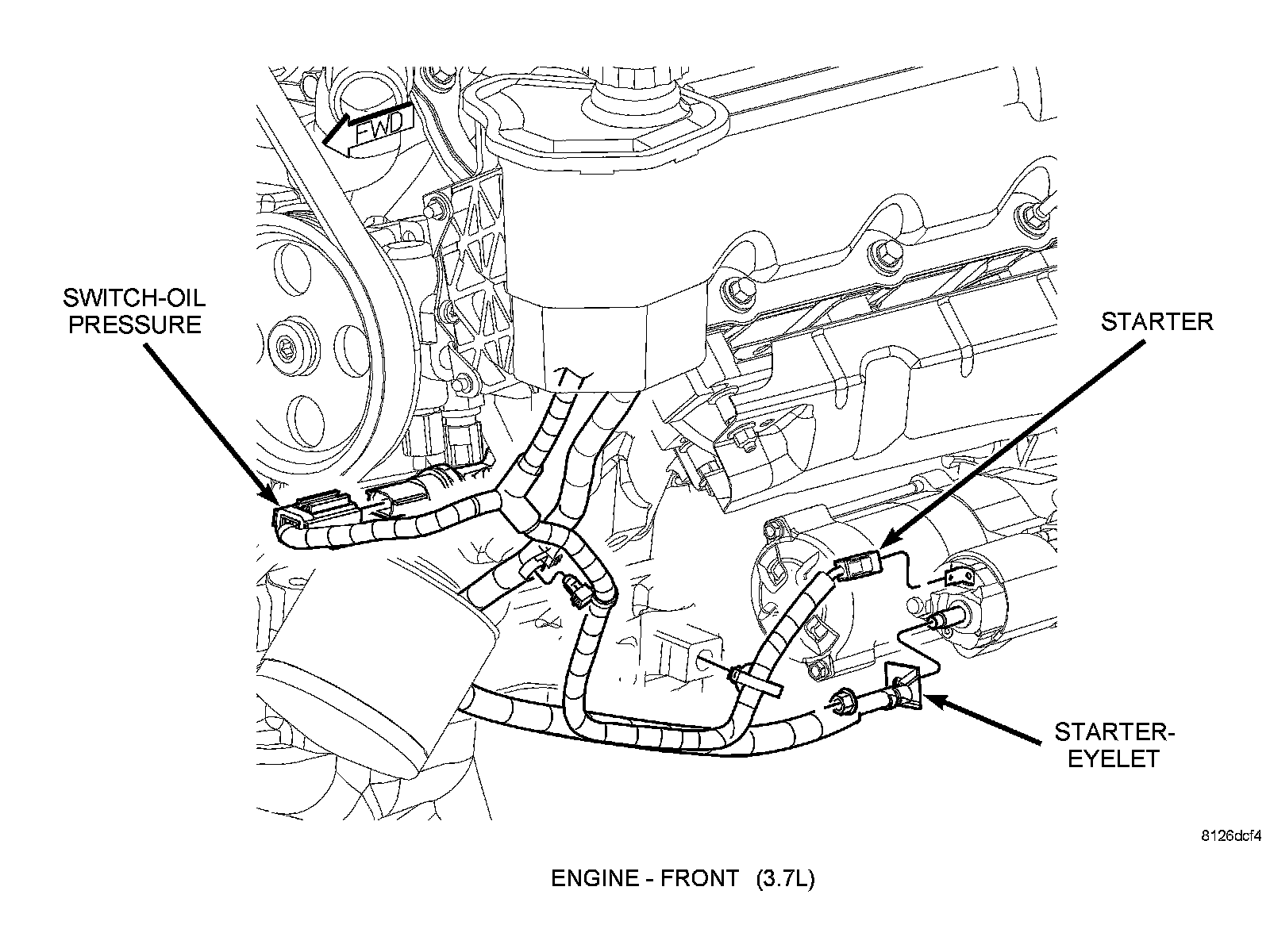 FWD

SWITCH-OIL PRESSURE

STARTER

STARTER-EYELET

8126dcf4

ENGINE - FRONT (3.7L)