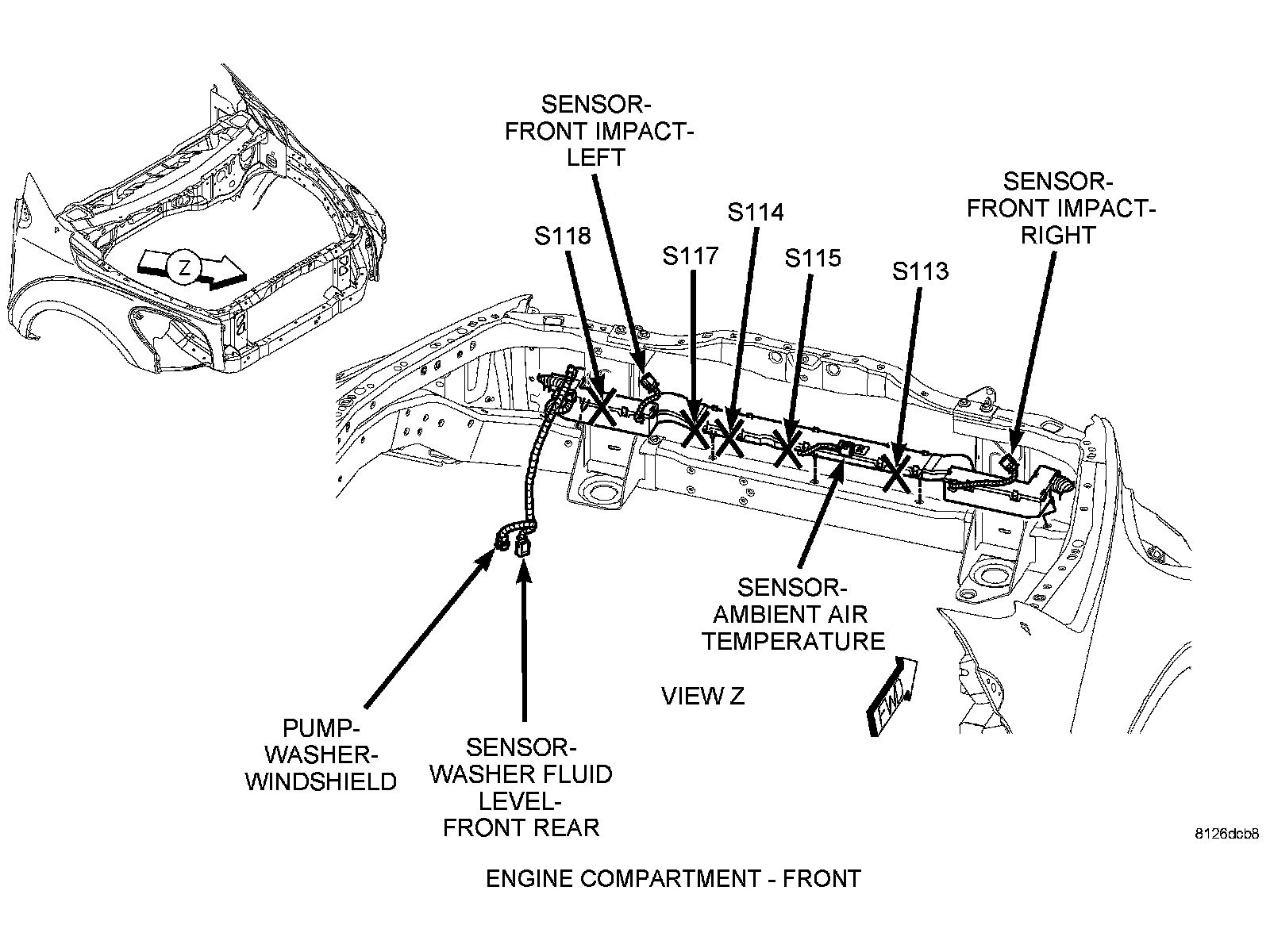 Z

SENSOR-
FRONT IMPACT-
LEFT

S118

S117

S114

S115

S113

SENSOR-
FRONT IMPACT-
RIGHT

SENSOR-
AMBIENT AIR
TEMPERATURE

VIEW Z

FWD

PUMP-
WASHER-
WINDSHIELD

SENSOR-
WASHER FLUID
LEVEL-
FRONT REAR

8126dcb8

ENGINE COMPARTMENT - FRONT