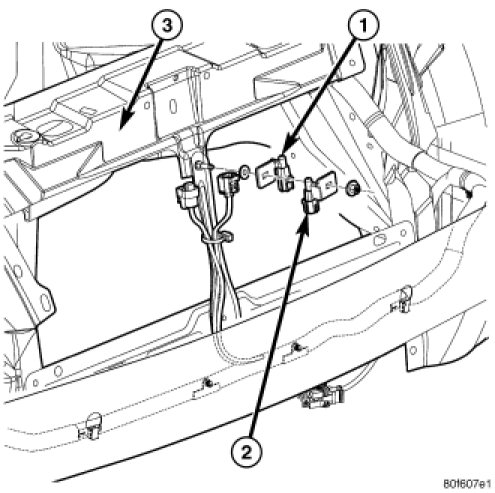 3

1

2

80f607e1