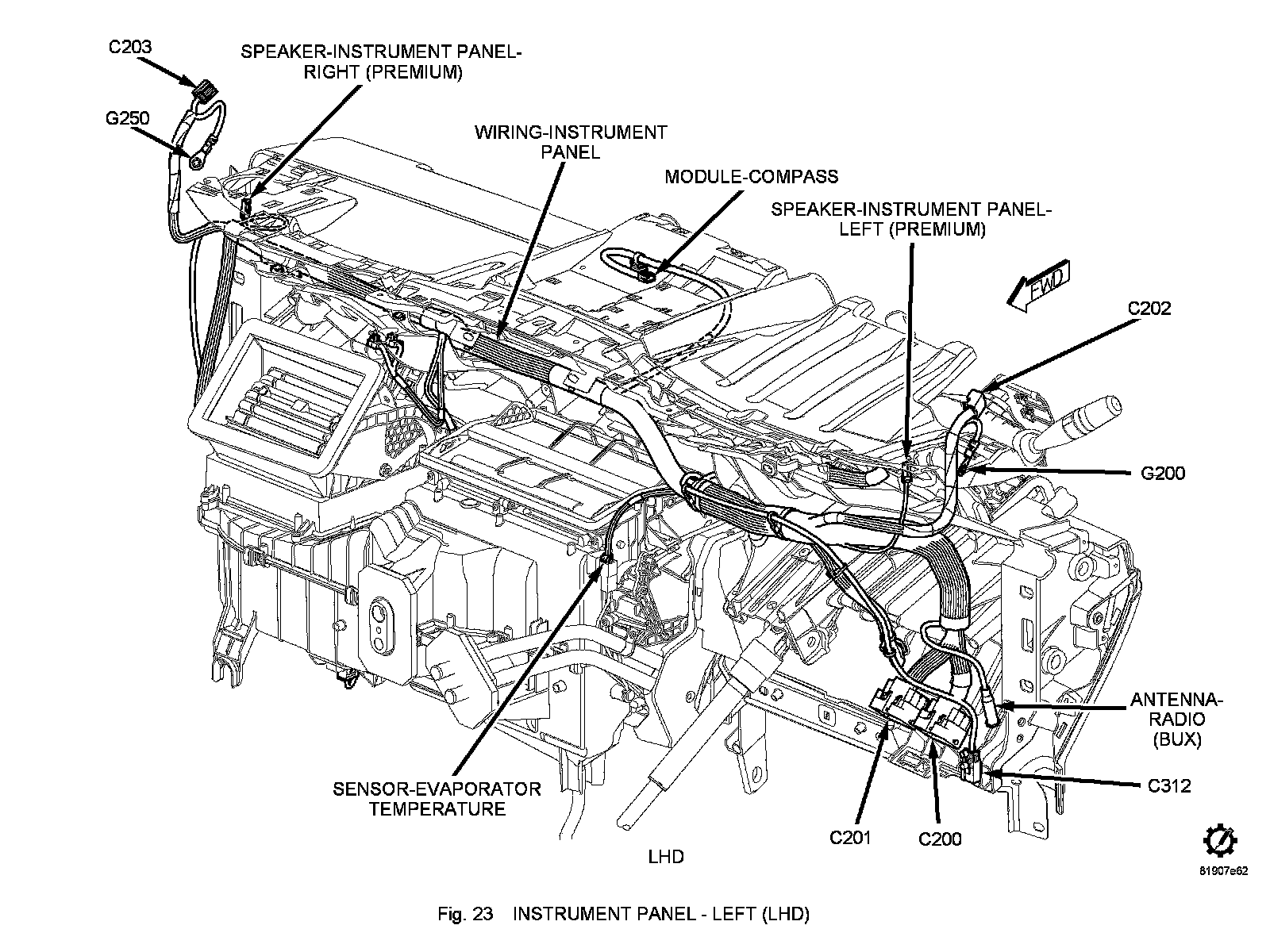 C203

SPEAKER-INSTRUMENT PANEL-RIGHT (PREMIUM)

G250

WIRING-INSTRUMENT PANEL

MODULE-COMPASS

SPEAKER-INSTRUMENT PANEL-LEFT (PREMIUM)

FWD

C202

G200

ANTENNA-RADIO (BUX)

C312

SENSOR-EVAPORATOR TEMPERATURE

C201

C200

LHD

81907e62

Fig. 23 INSTRUMENT PANEL - LEFT (LHD)