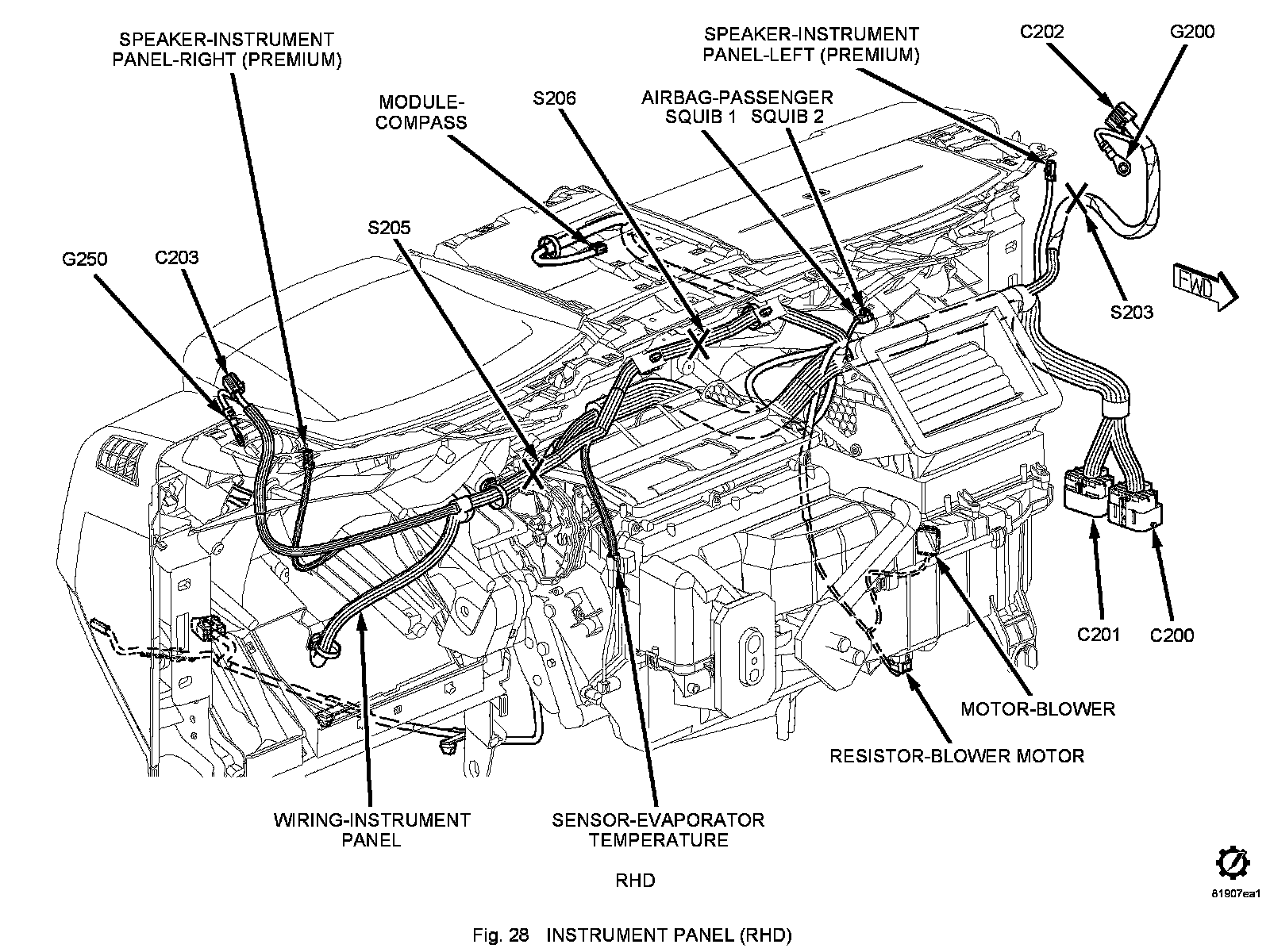 SPEAKER-INSTRUMENT PANEL-RIGHT (PREMIUM)

SPEAKER-INSTRUMENT PANEL-LEFT (PREMIUM)

C202

G200

MODULE-COMPASS

S206

AIRBAG-PASSENGER
SQUIB 1 SQUIB 2

S205

G250

C203

FWD

S203

C201

C200

MOTOR-BLOWER

RESISTOR-BLOWER MOTOR

WIRING-INSTRUMENT PANEL

SENSOR-EVAPORATOR TEMPERATURE

RHD

81907ea1

Fig. 28 INSTRUMENT PANEL (RHD)