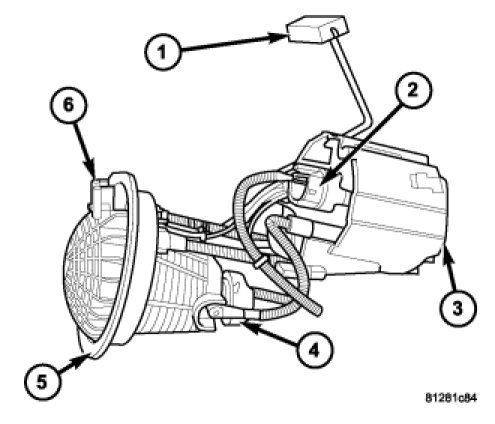 1
2
6
3
4
5
81281c84