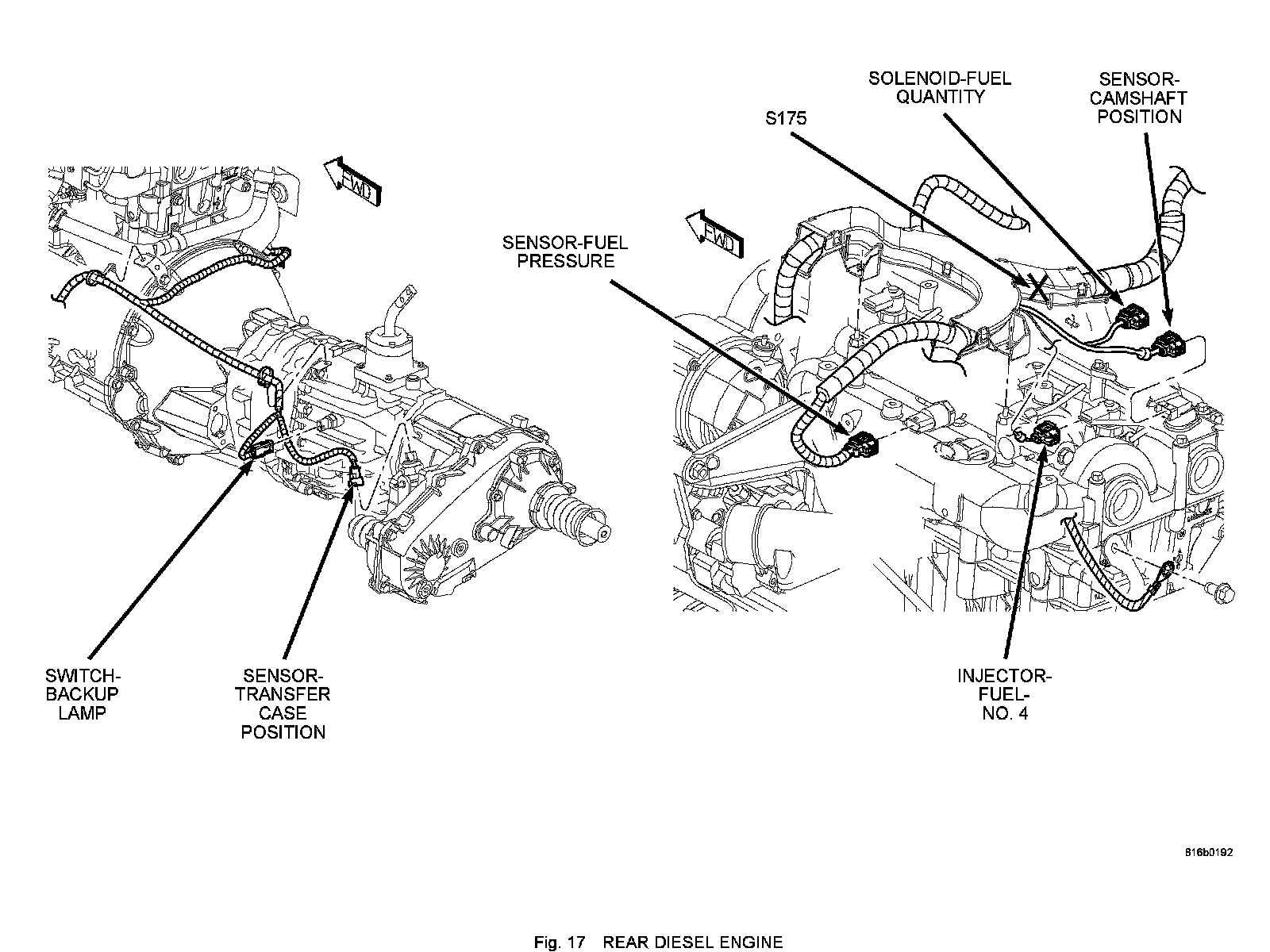 SOLENOID-FUEL QUANTITY

SENSOR-CAMSHAFT POSITION

S175

FWD

FWD

SENSOR-FUEL PRESSURE

SWITCH-BACKUP LAMP

SENSOR-TRANSFER CASE POSITION

INJECTOR-FUEL-NO. 4

816b0192

Fig. 17 REAR DIESEL ENGINE