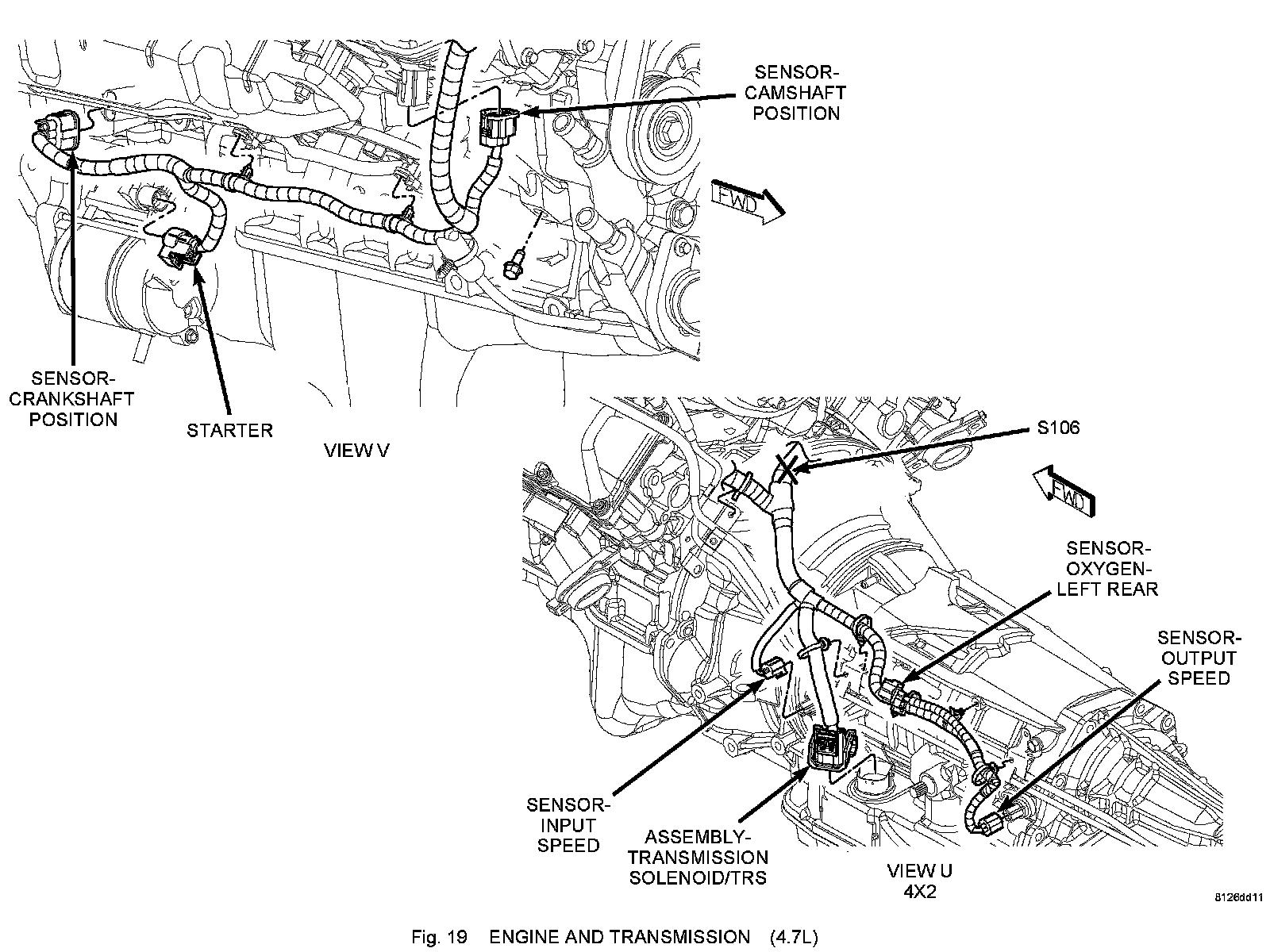 SENSOR-CAMSHAFT POSITION

FWD

SENSOR-CRANKSHAFT POSITION

STARTER

VIEW V

S106

FWD

SENSOR-OXYGEN-LEFT REAR

SENSOR-OUTPUT SPEED

SENSOR-INPUT SPEED

ASSEMBLY-TRANSMISSION SOLENOID/TRS

VIEW U 4X2

8126dd11

Fig. 19 ENGINE AND TRANSMISSION (4.7L)