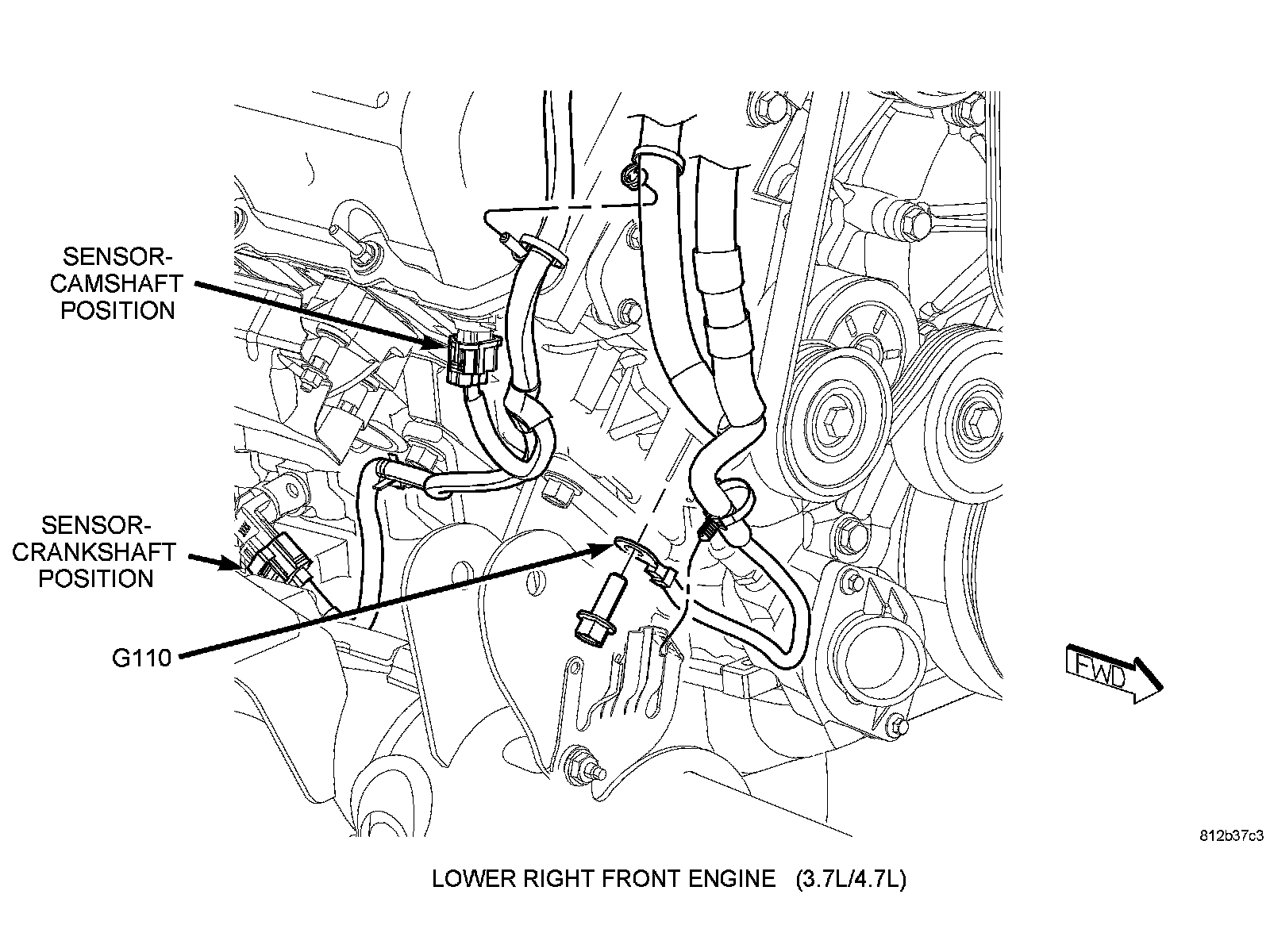 SENSOR-CAMSHAFT POSITION

SENSOR-CRANKSHAFT POSITION

G110

FWD

812b37c3

LOWER RIGHT FRONT ENGINE (3.7L/4.7L)