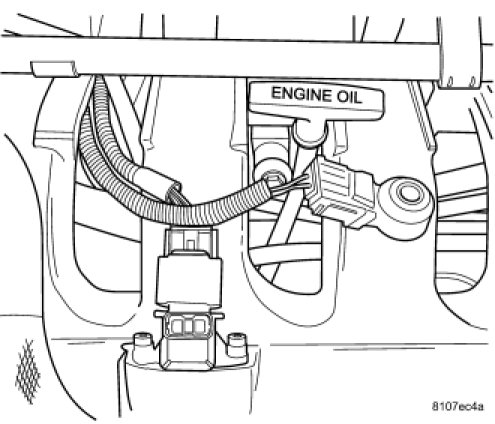 ENGINE OIL

8107ec4a