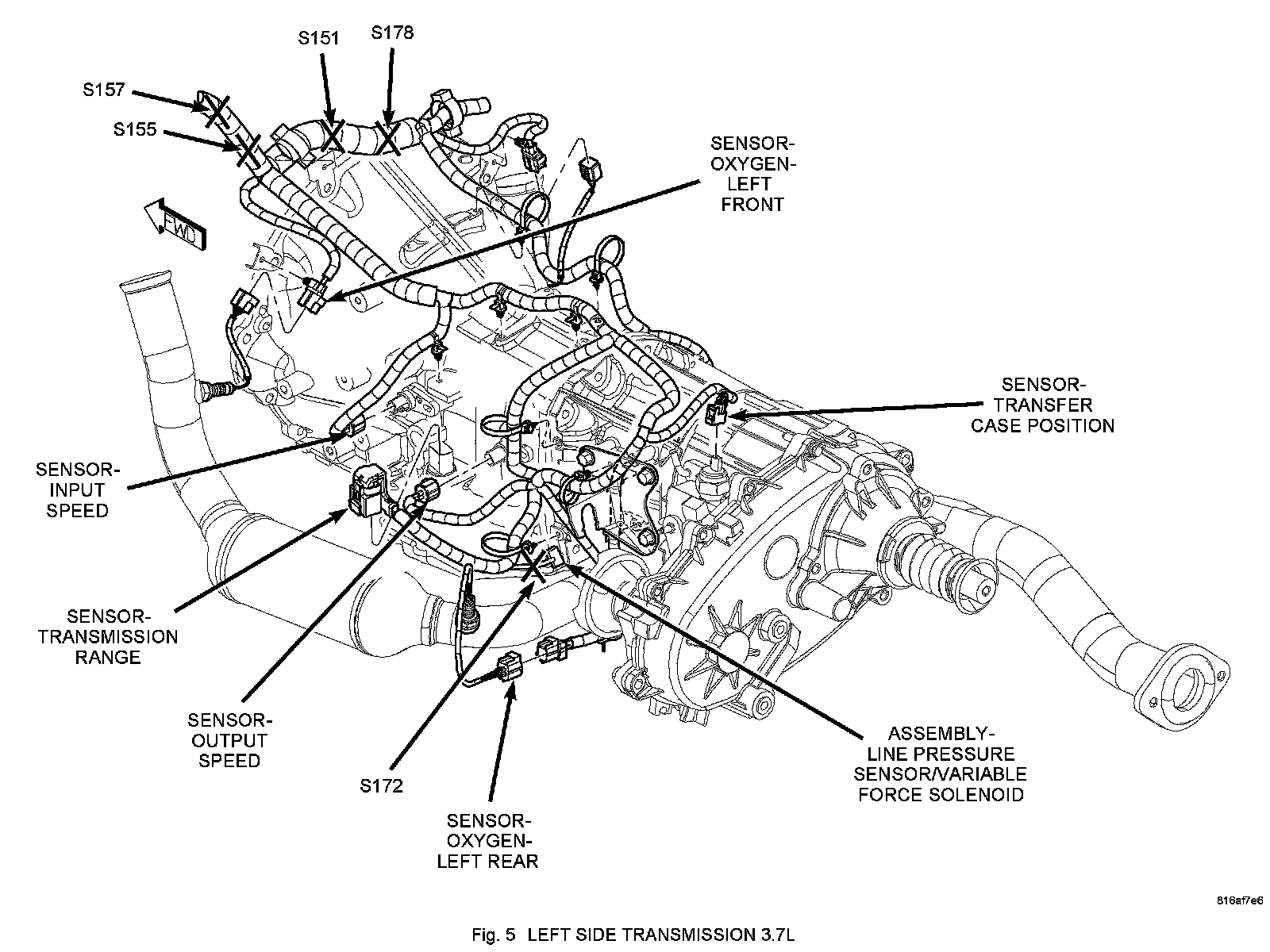 S151
S178
S157
S155
SENSOR-OXYGEN-LEFT FRONT
FWD
SENSOR-TRANSFER CASE POSITION
SENSOR-INPUT SPEED
SENSOR-TRANSMISSION RANGE
SENSOR-OUTPUT SPEED
S172
SENSOR-OXYGEN-LEFT REAR
ASSEMBLY-LINE PRESSURE SENSOR/VARIABLE FORCE SOLENOID
816af7e6

Fig. 5 LEFT SIDE TRANSMISSION 3.7L