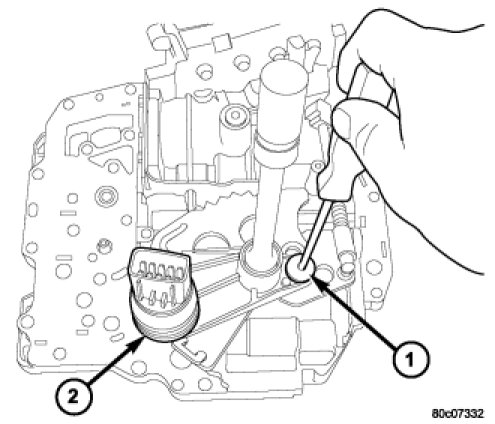 1
2
80c07332