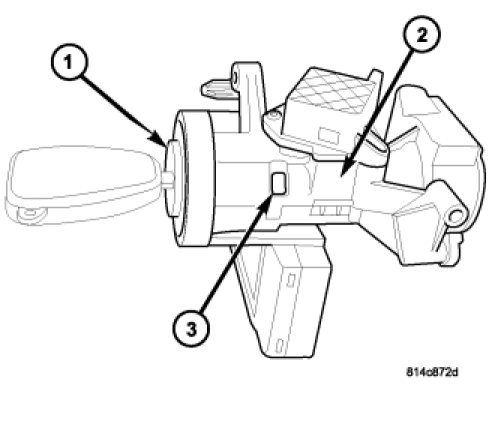 1
2
3
814c872d