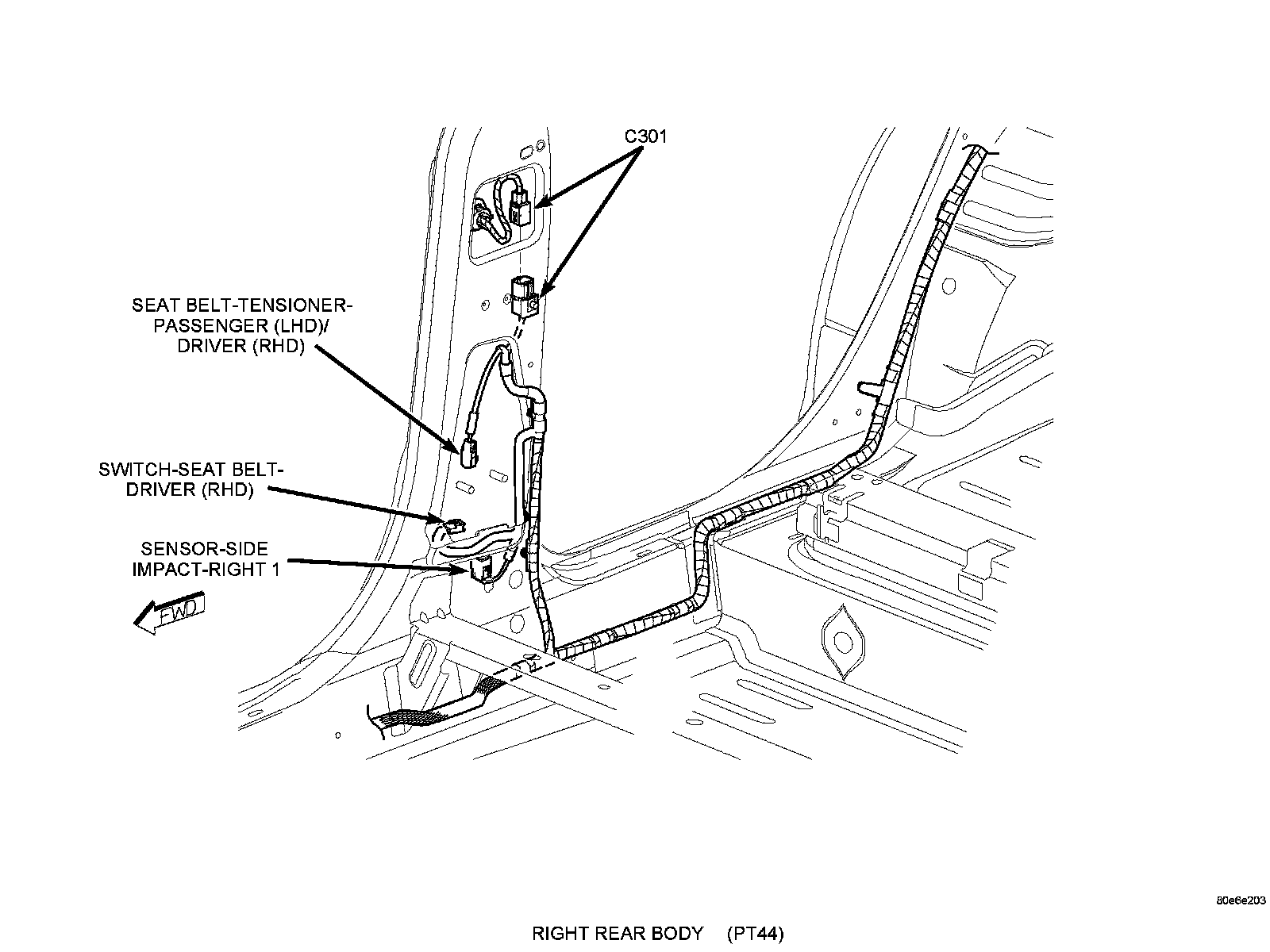 C301

SEAT BELT-TENSIONER-PASSENGER (LHD)/ DRIVER (RHD)

SWITCH-SEAT BELT-DRIVER (RHD)

SENSOR-SIDE IMPACT-RIGHT 1

FWD

80e6e203

RIGHT REAR BODY (PT44)