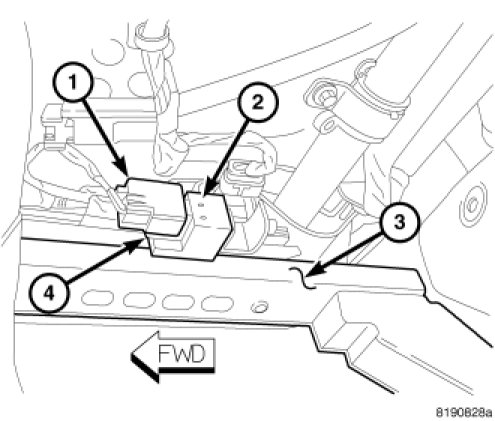 1
2
3
4
FWD
8190828a