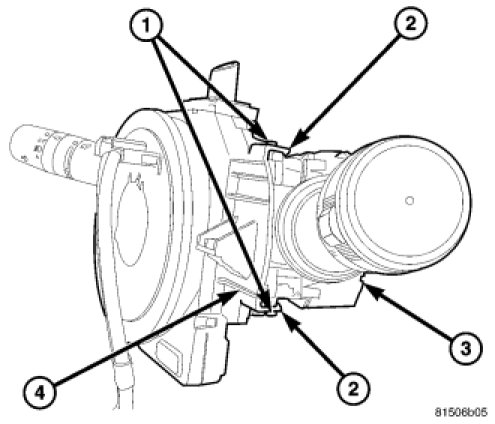 1
2
3
4
2
81506b05